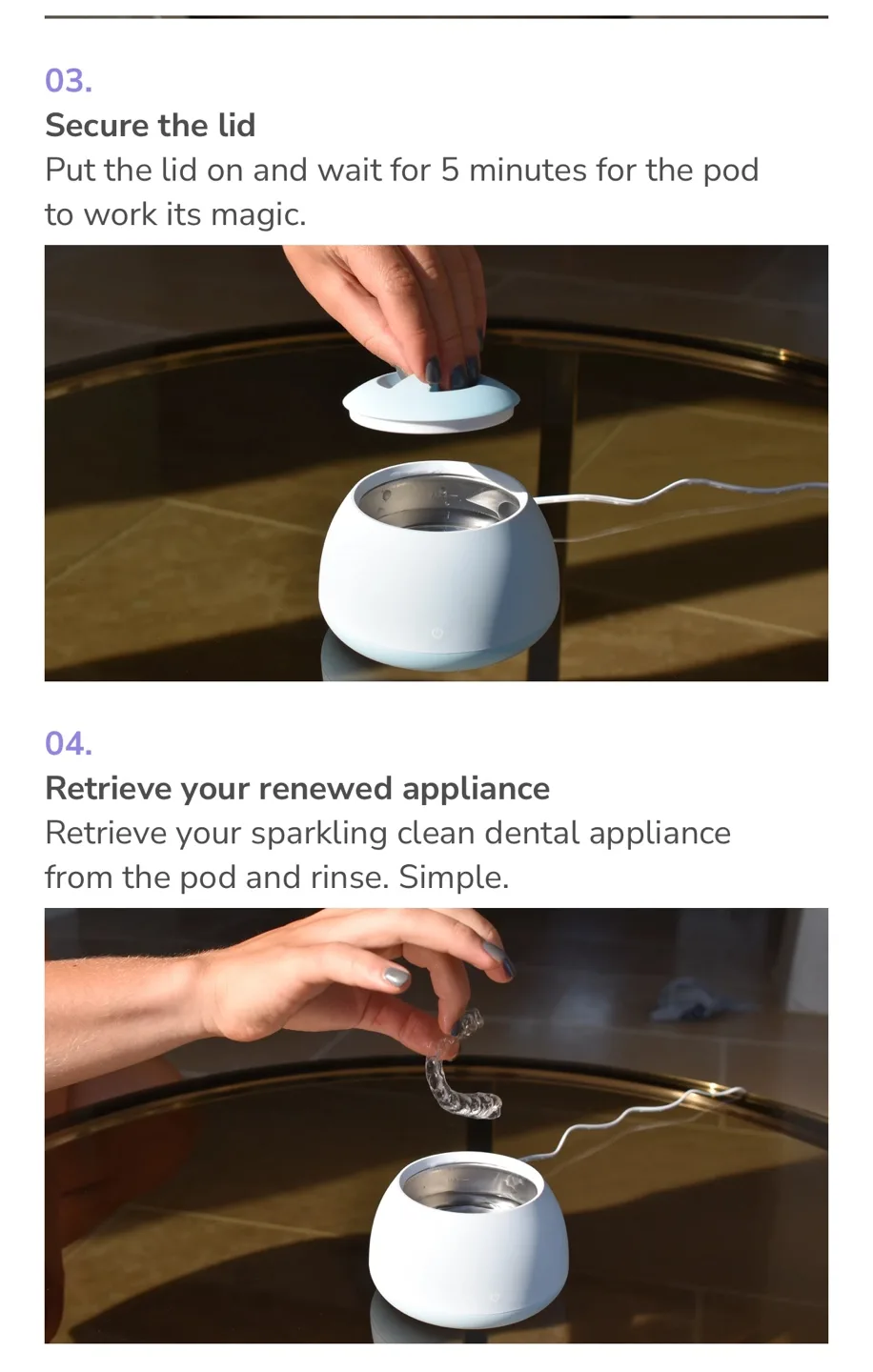 03.
Secure the lid
Put the lid on and wait for 5 minutes for the pod to work its magic.

04.
Retrieve your renewed appliance
Retrieve your sparkling clean dental appliance from the pod and rinse. Simple.