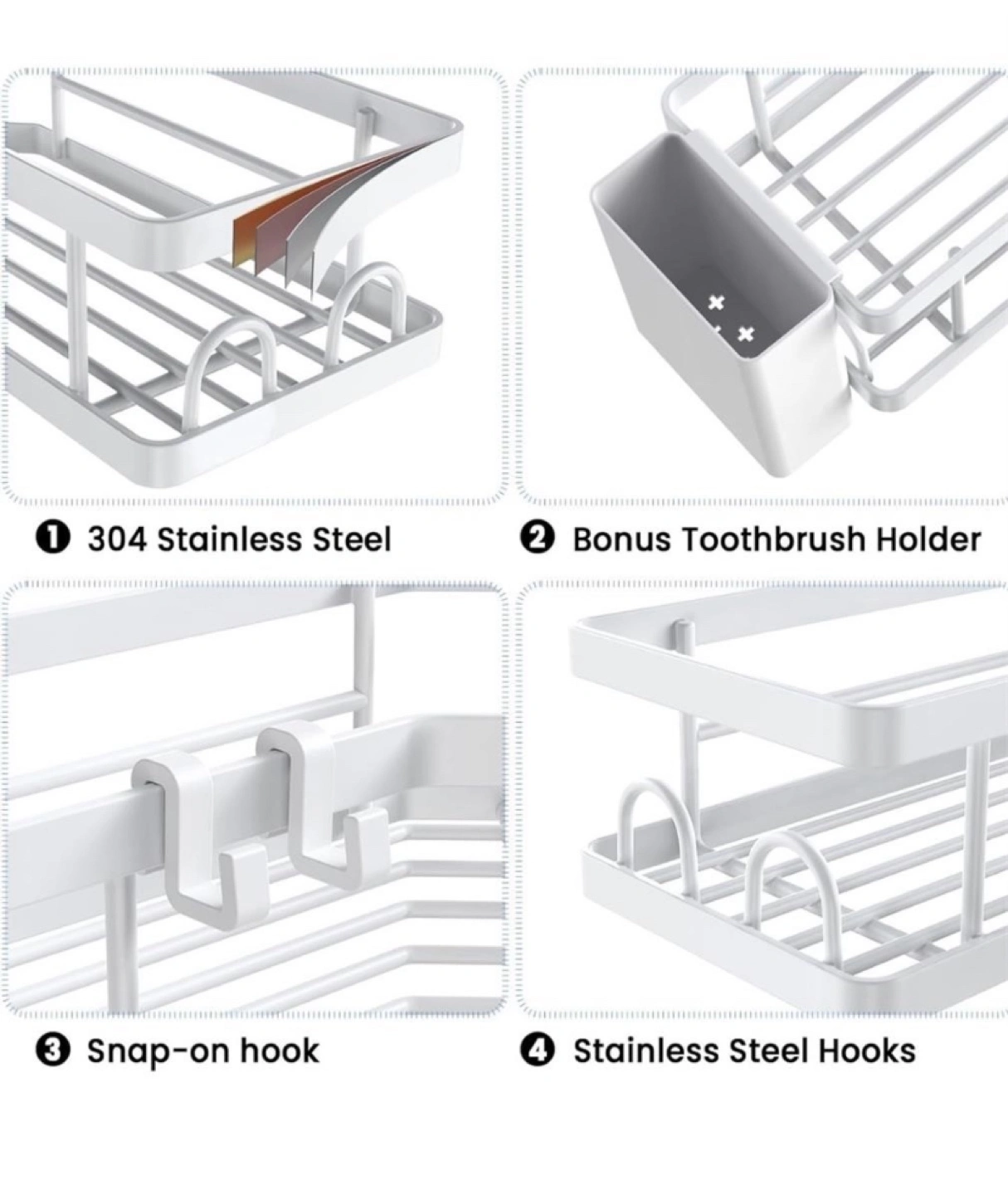 ❶ 304 Stainless Steel

❷ Bonus Toothbrush Holder

❸ Snap-on hook

❹ Stainless Steel Hooks