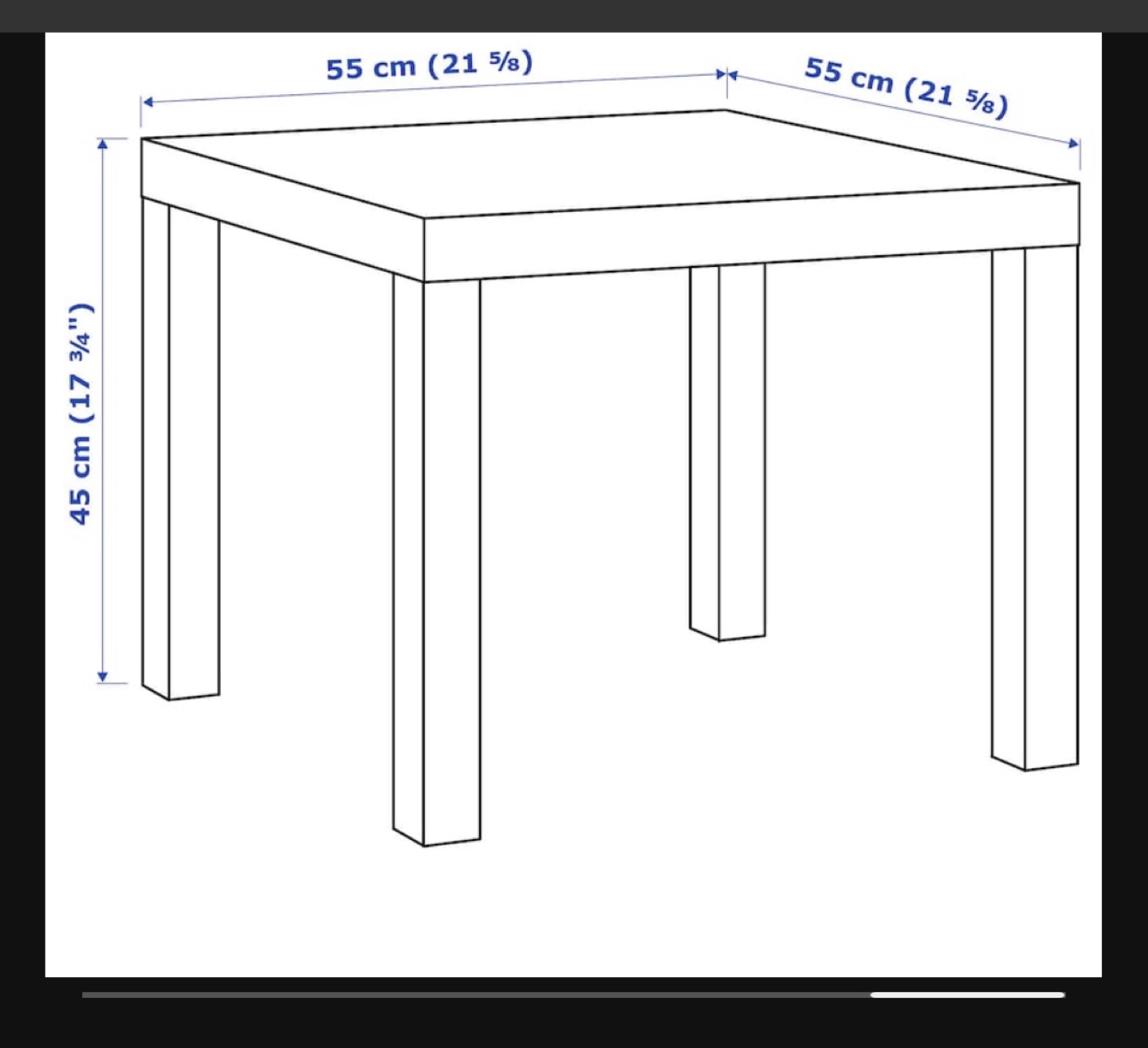 55 cm (21 ⅝)

55 cm (21 ⅝)

45 cm (17 ¾")