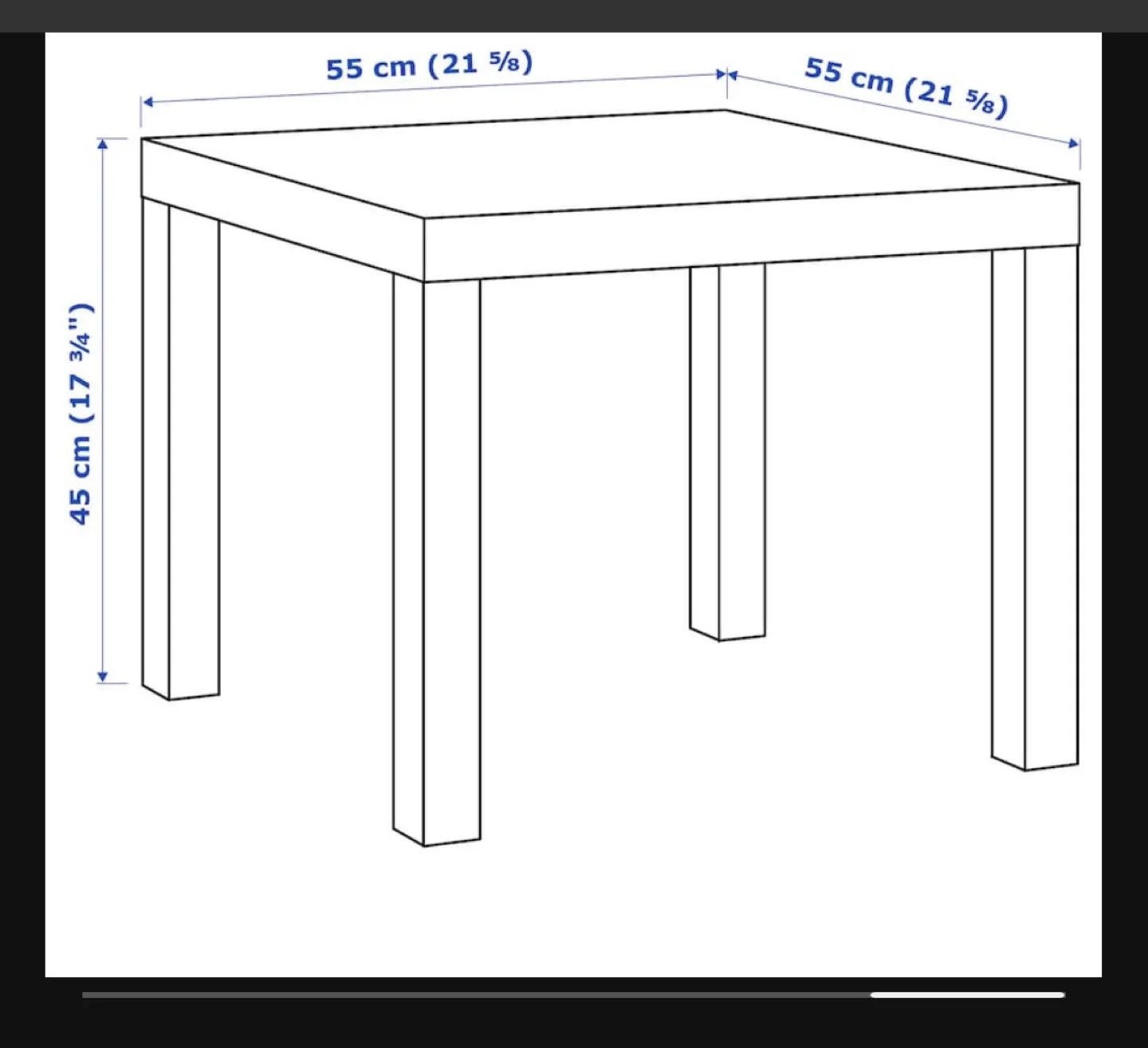 55 cm (21 ⅝)

55 cm (21 ⅝)

45 cm (17 ¾")