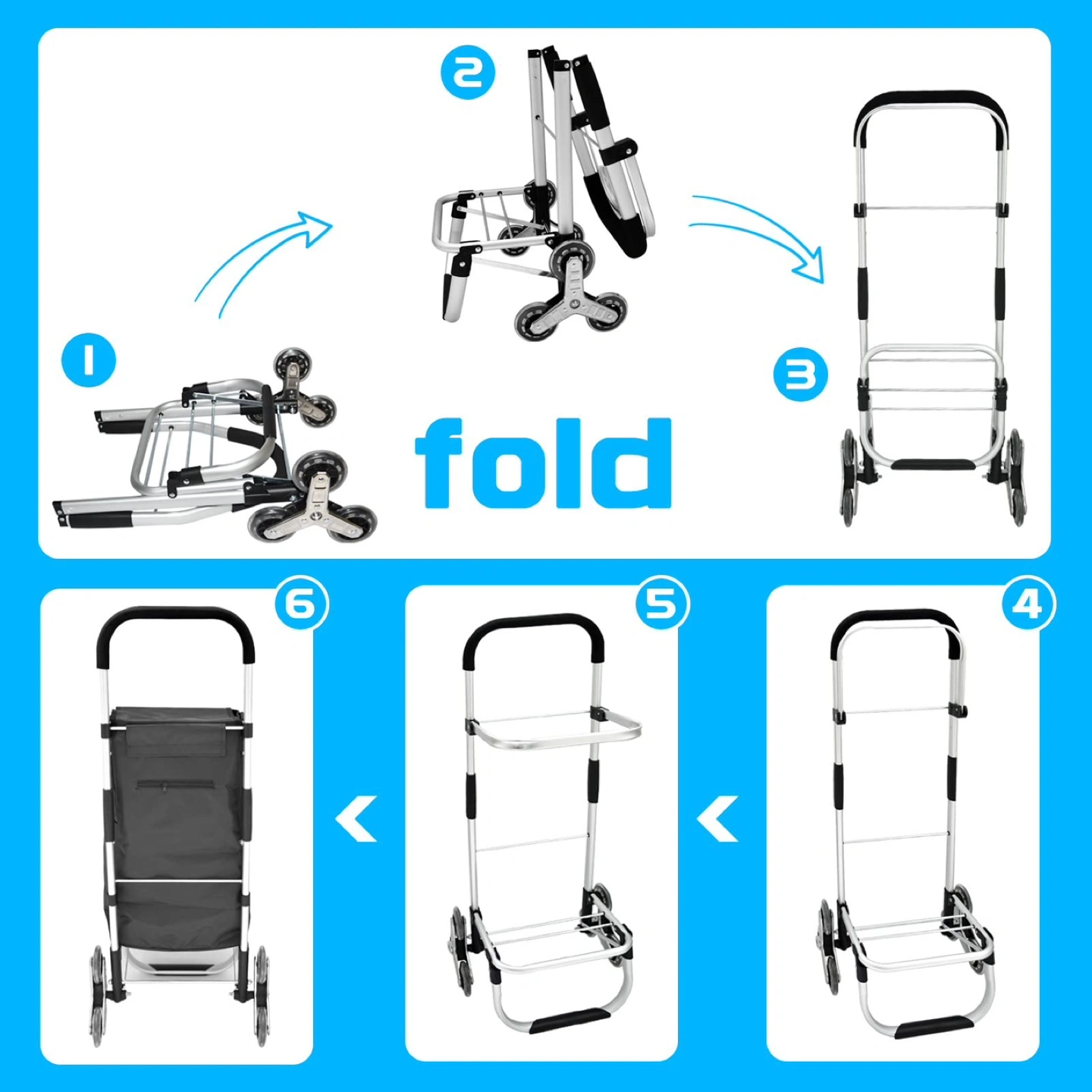 2

1

fold

3

6

5

4