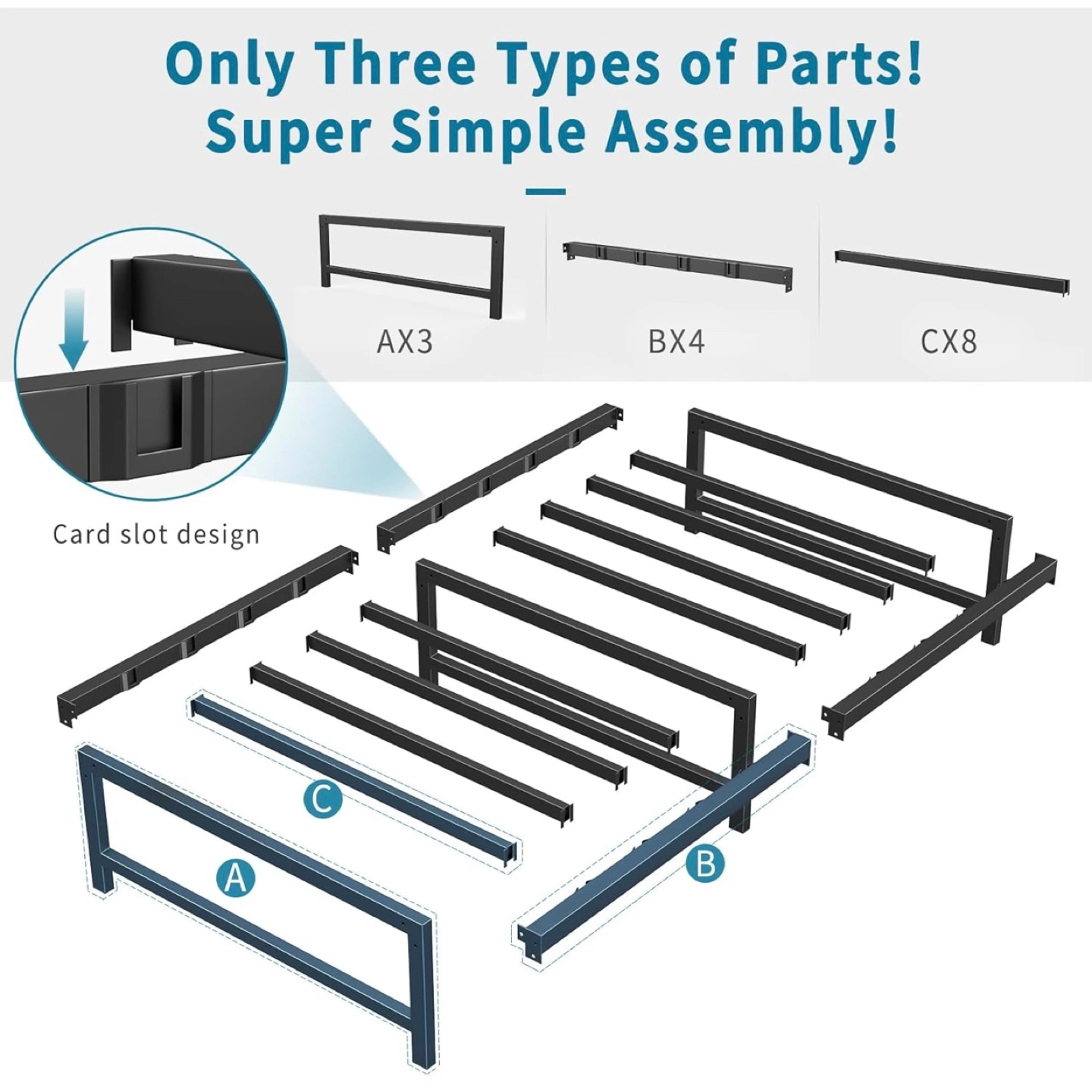 Only Three Types of Parts!
Super Simple Assembly!

AX3

BX4

CX8

Card slot design

C

A

B