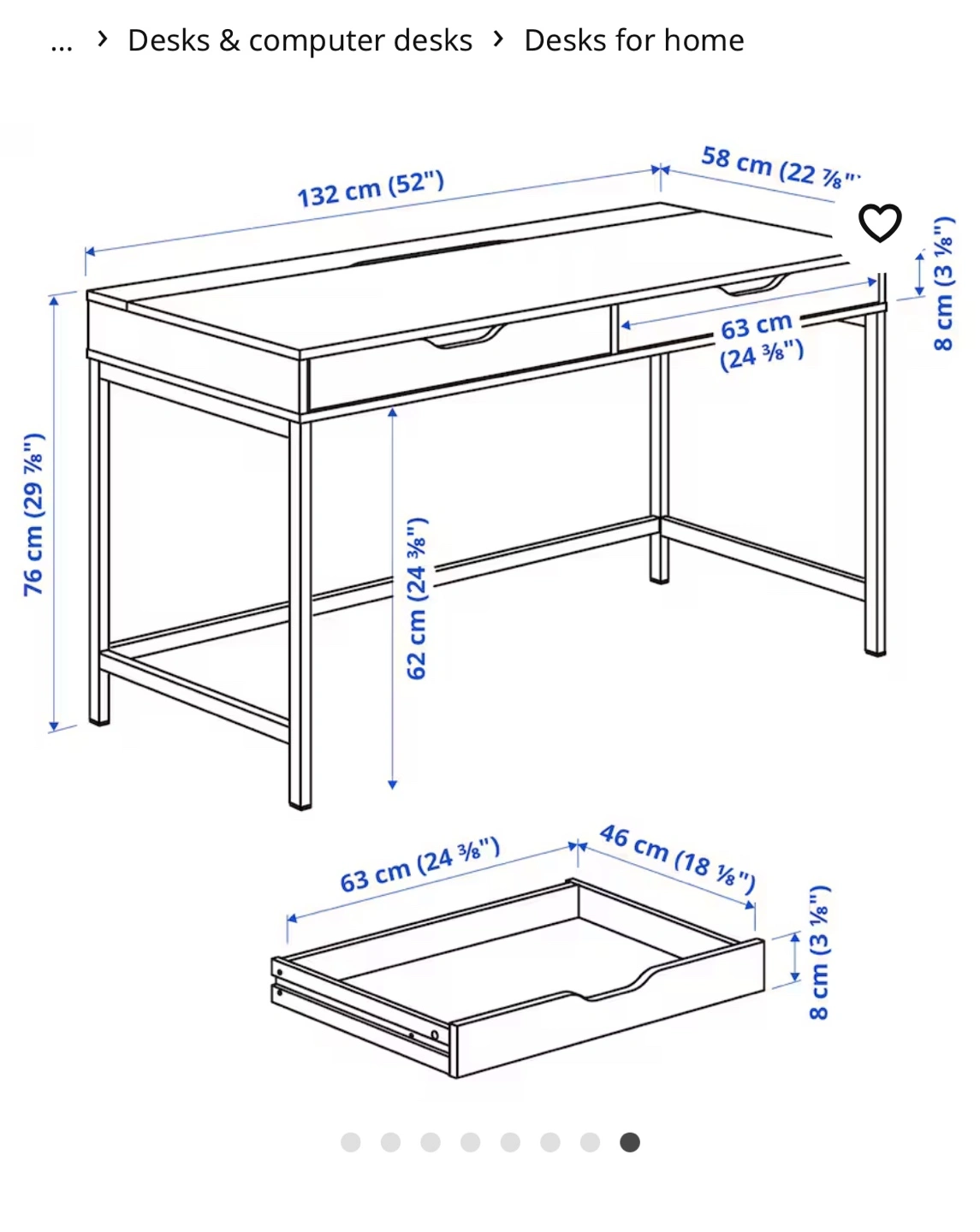 ... › Desks & computer desks › Desks for home

132 cm (52")

58 cm (22 ⅞"

8 cm (3 ⅛")

63 cm (24 ⅜")

76 cm (29 ⅞")

62 cm (24 ⅜")

63 cm (24 ⅜")

46 cm (18 ⅛")

8 cm (3 ⅛")