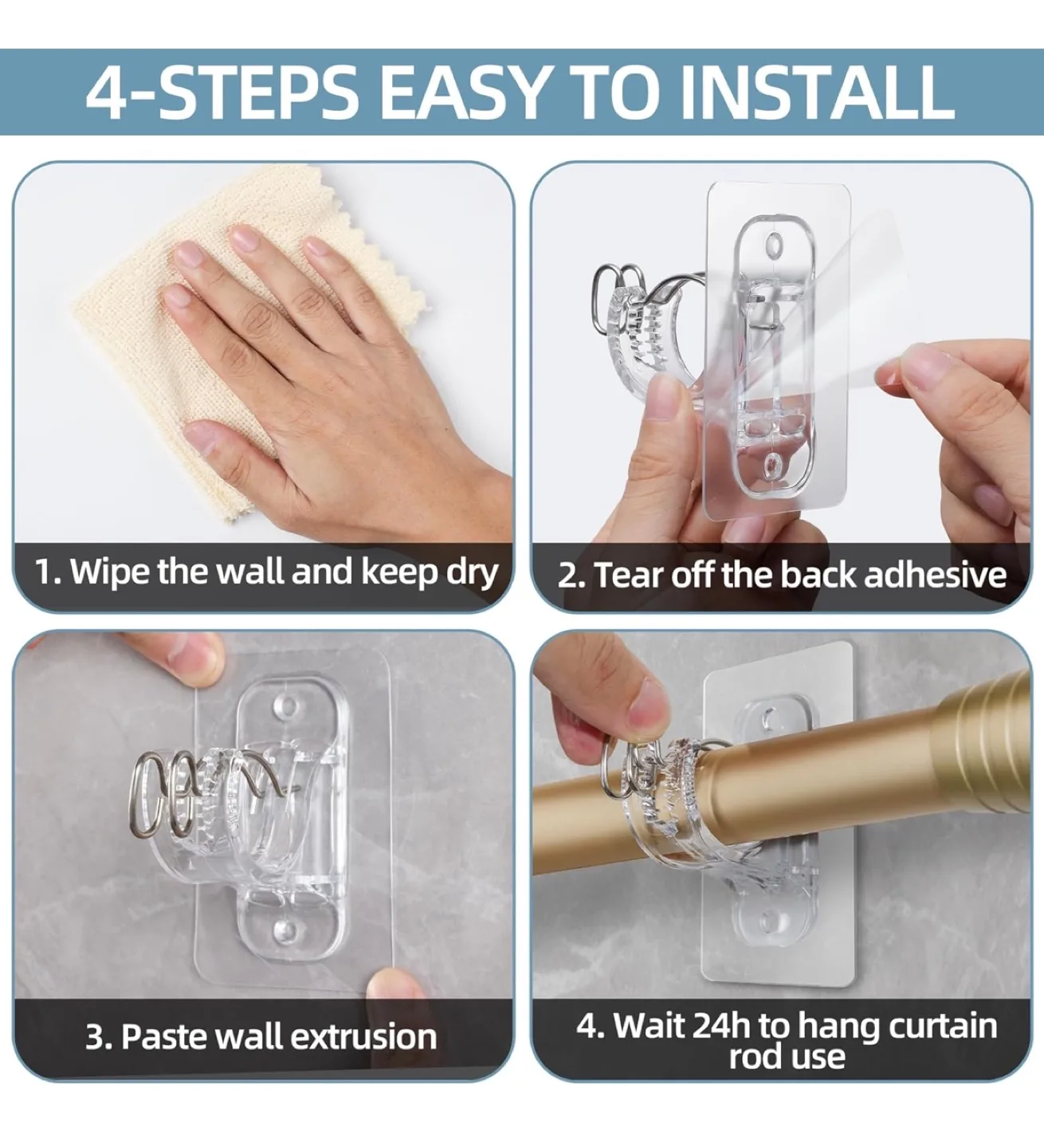 4-STEPS EASY TO INSTALL

1. Wipe the wall and keep dry

2. Tear off the back adhesive

3. Paste wall extrusion

4. Wait 24h to hang curtain rod use