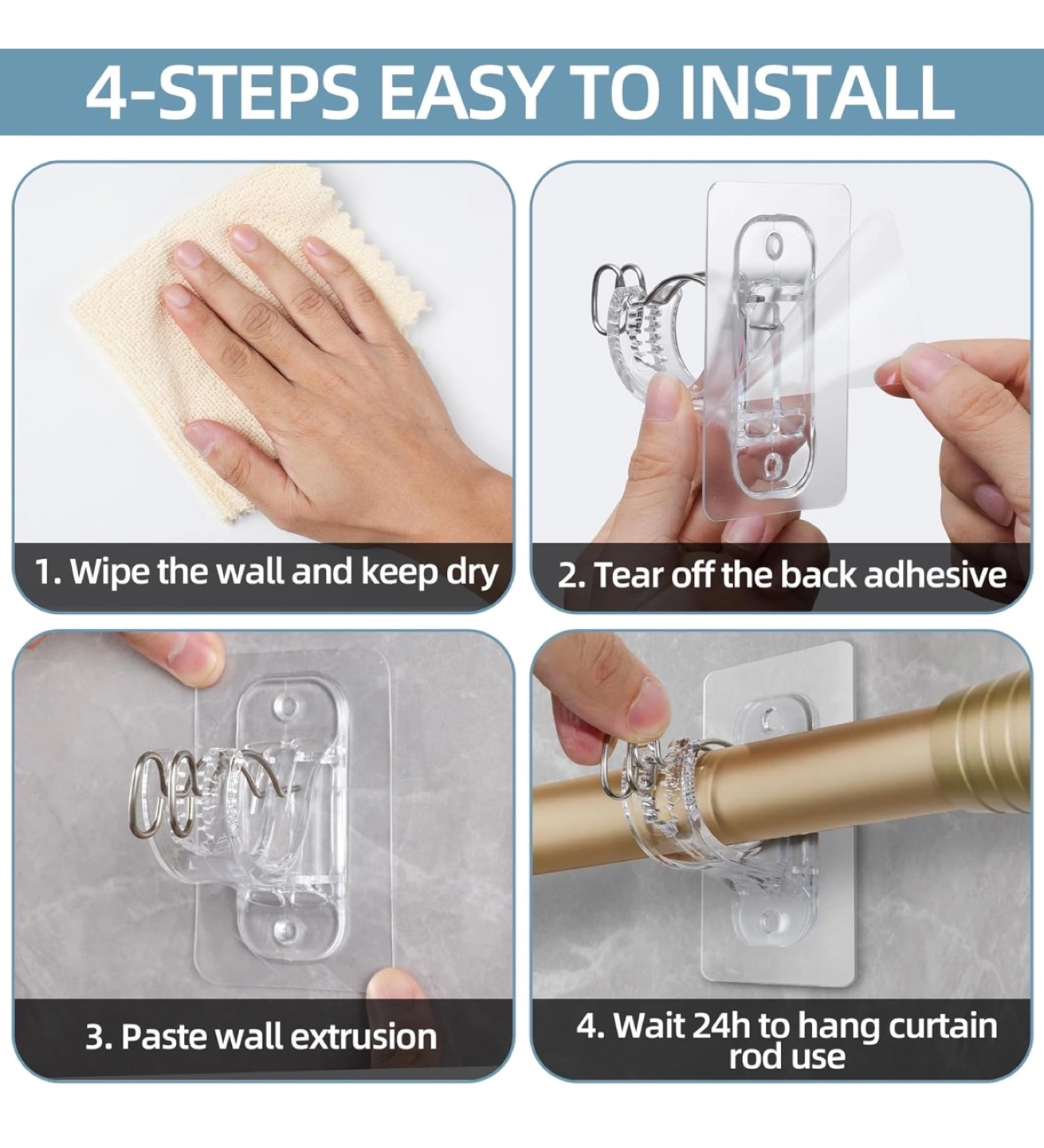 4-STEPS EASY TO INSTALL

1. Wipe the wall and keep dry

2. Tear off the back adhesive

3. Paste wall extrusion

4. Wait 24h to hang curtain rod use