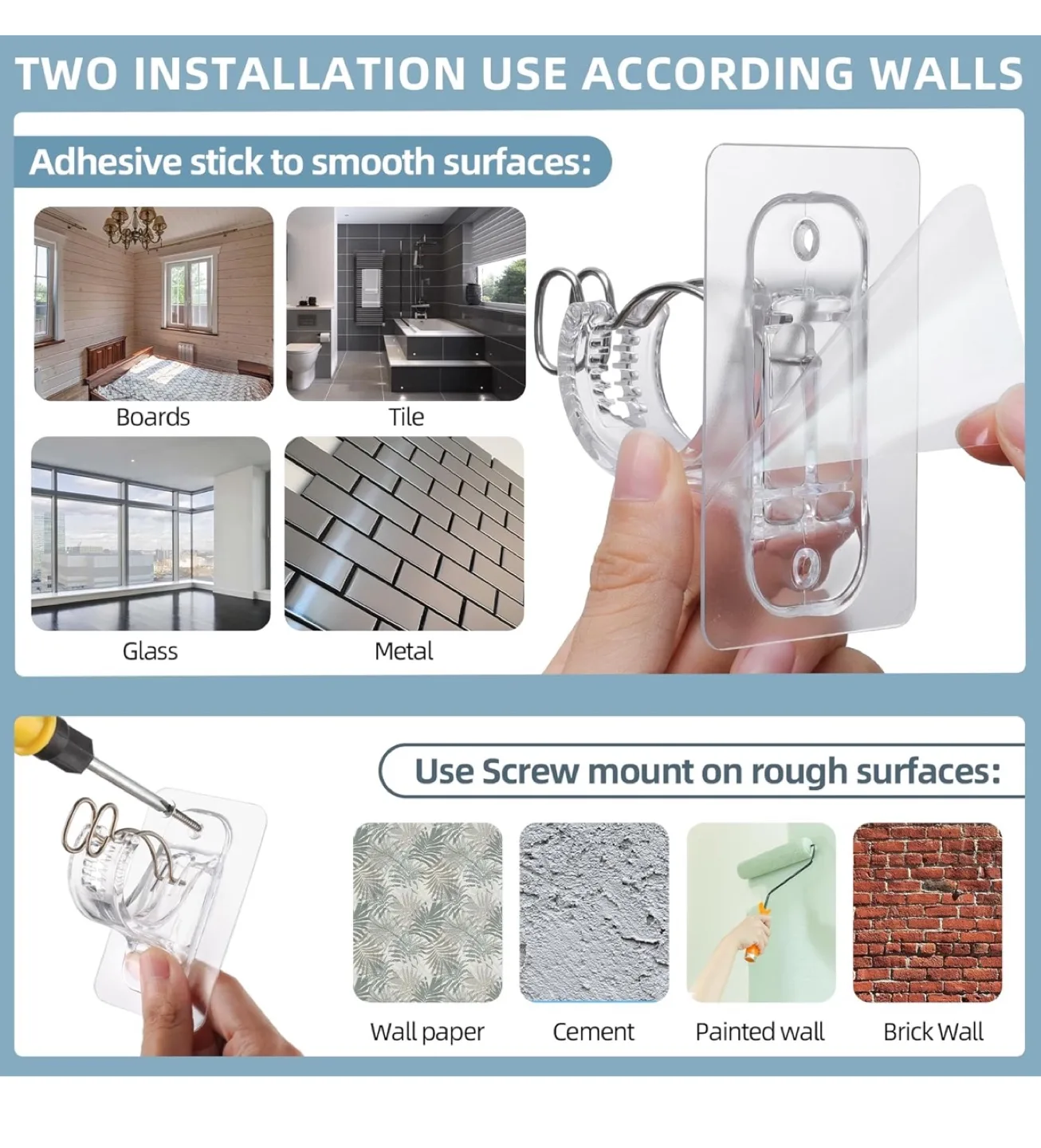 TWO INSTALLATION USE ACCORDING WALLS

Adhesive stick to smooth surfaces:

Boards

Tile

Glass

Metal

Use Screw mount on rough surfaces:

Wall paper

Cement

Painted wall

Brick Wall