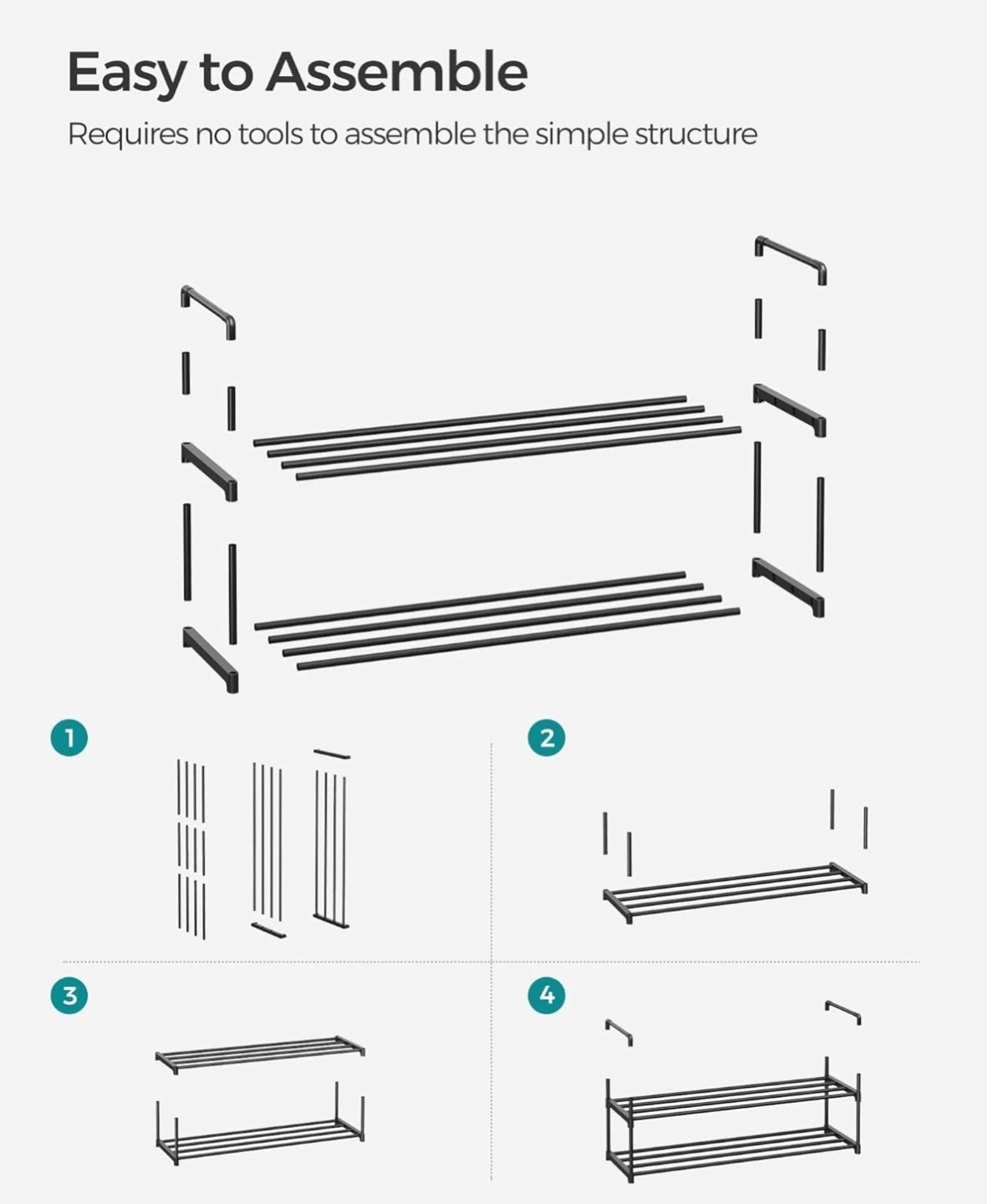 Easy to Assemble

Requires no tools to assemble the simple structure

1

2

3

4