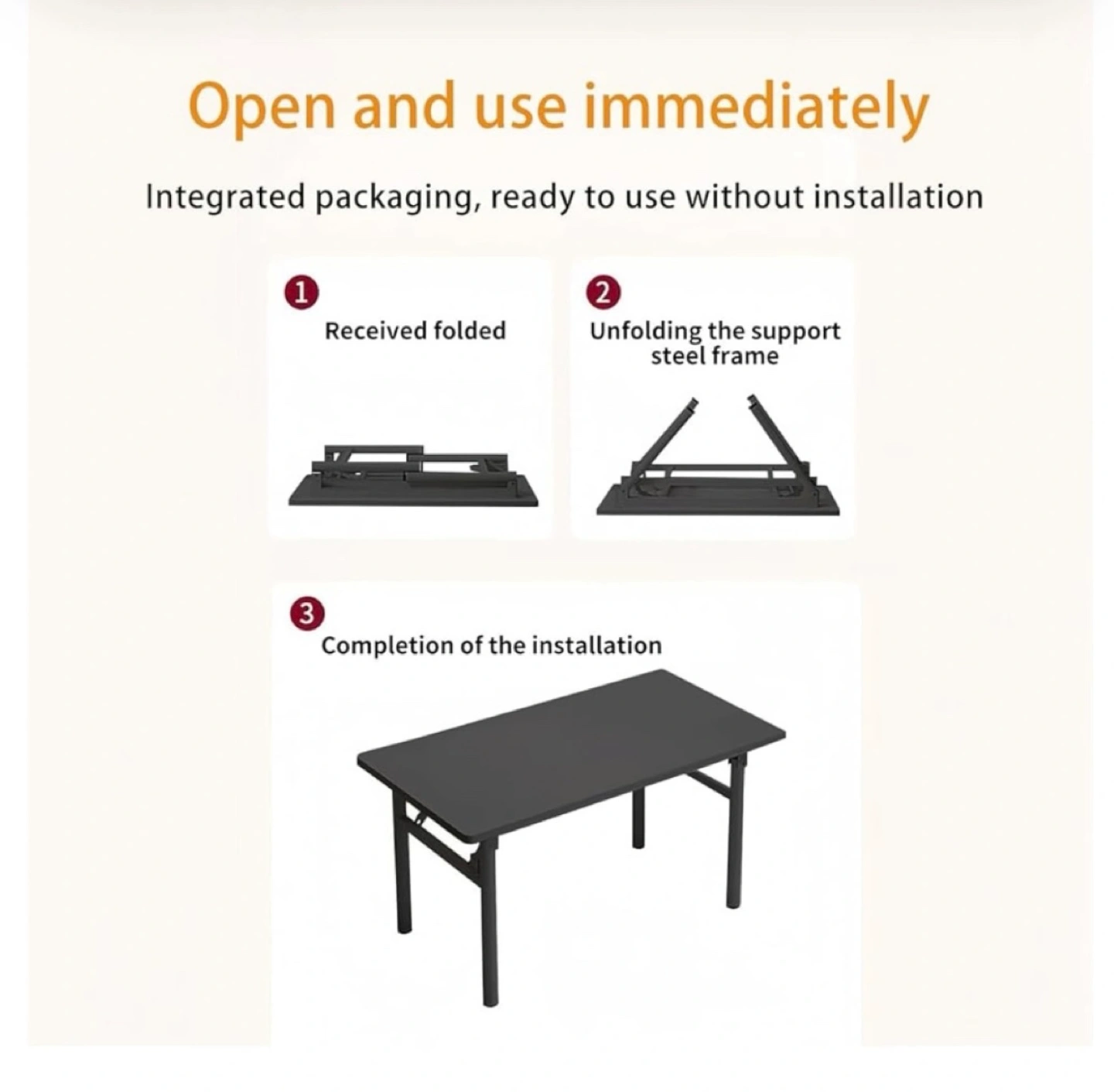 Open and use immediately

Integrated packaging, ready to use without installation

1
Received folded

2
Unfolding the support steel frame

3
Completion of the installation