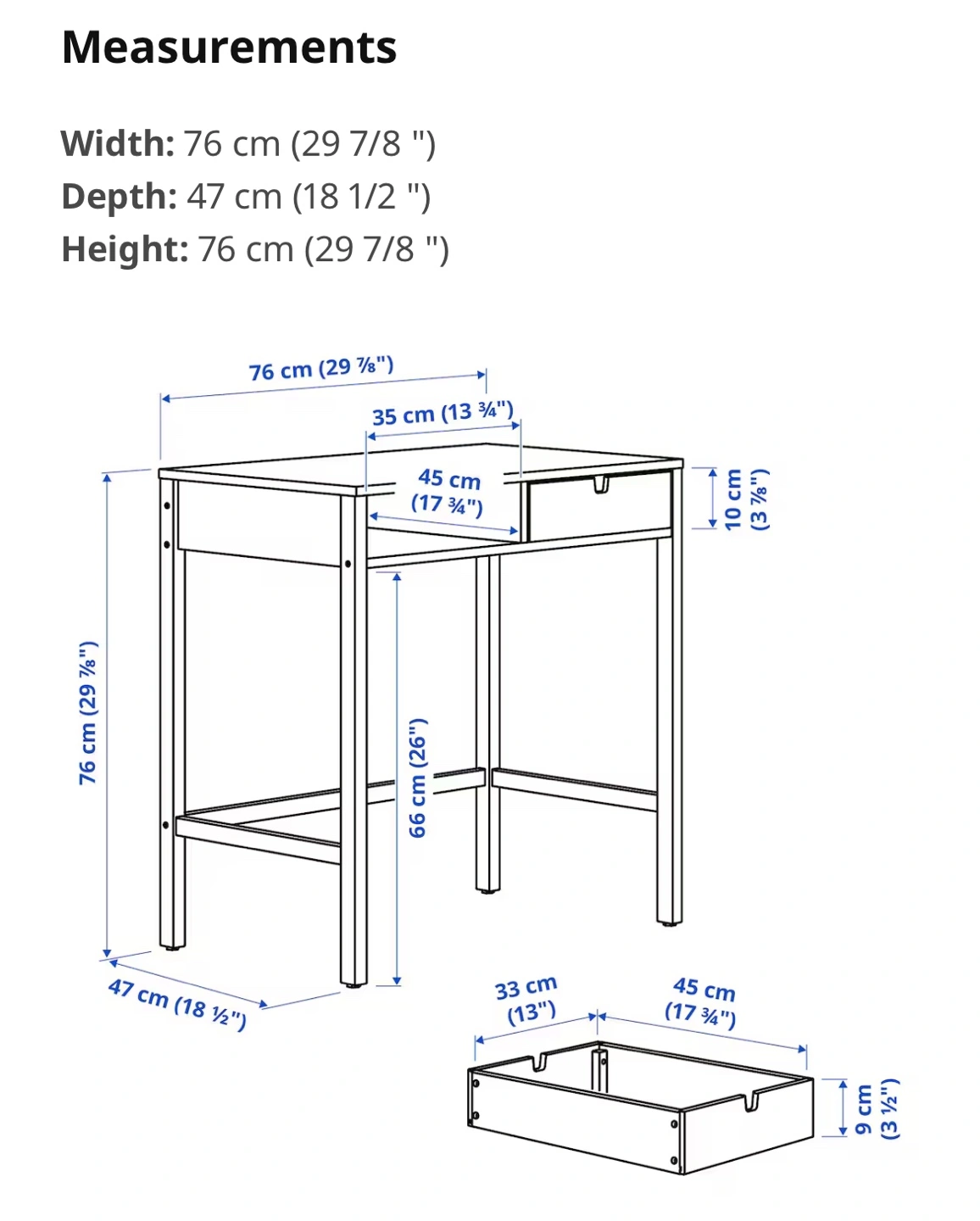 Measurements

Width: 76 cm (29 7/8 ")
Depth: 47 cm (18 1/2 ")
Height: 76 cm (29 7/8 ")

76 cm (29 ⅞")
35 cm (13 ¾")
45 cm (17 ¾")
10 cm (3 ⅞")
76 cm (29 ⅞")
66 cm (26")
47 cm (18 ½")
33 cm (13")
45 cm (17 ¾")
9 cm (3 ½")