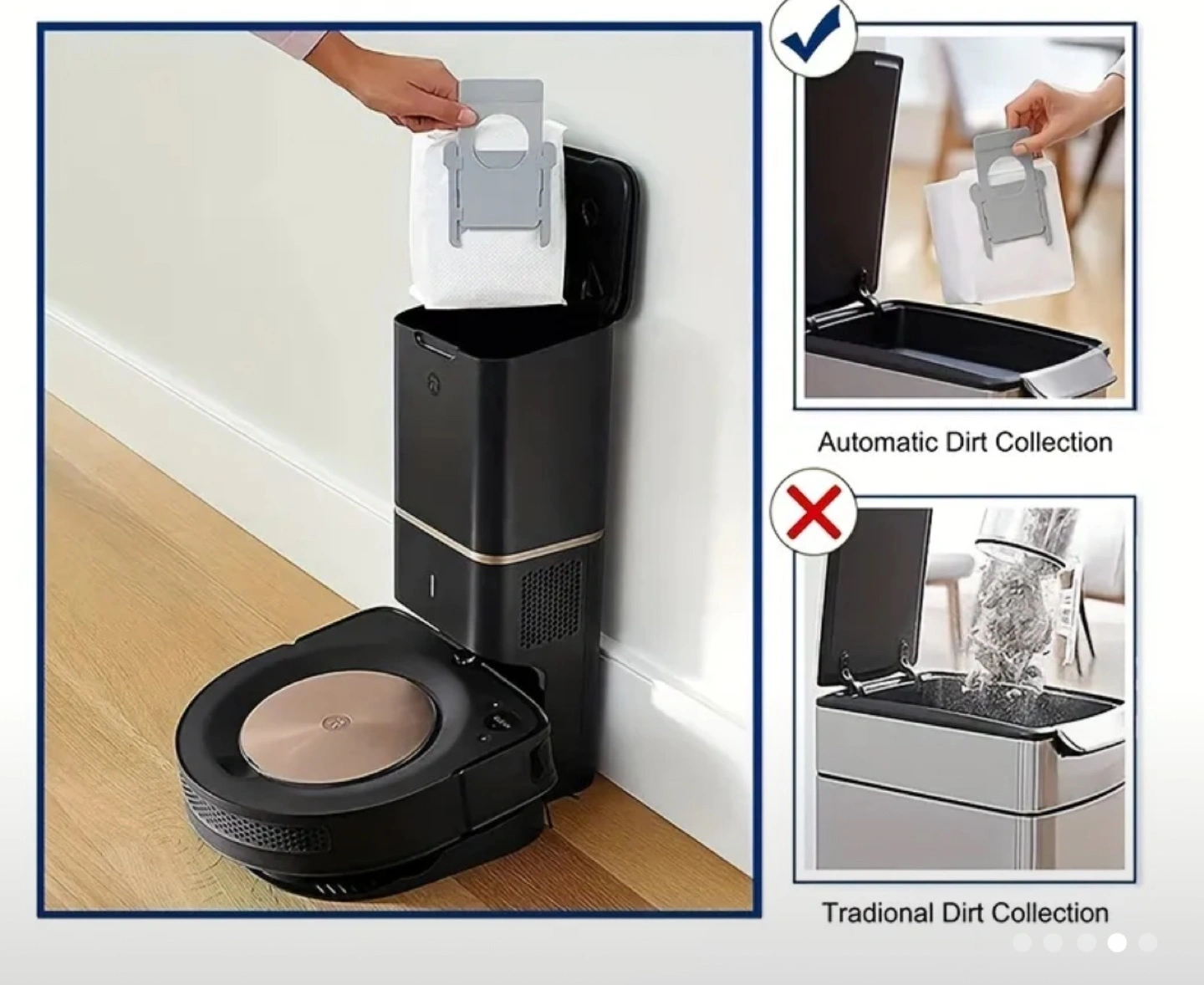 Automatic Dirt Collection

Tradional Dirt Collection