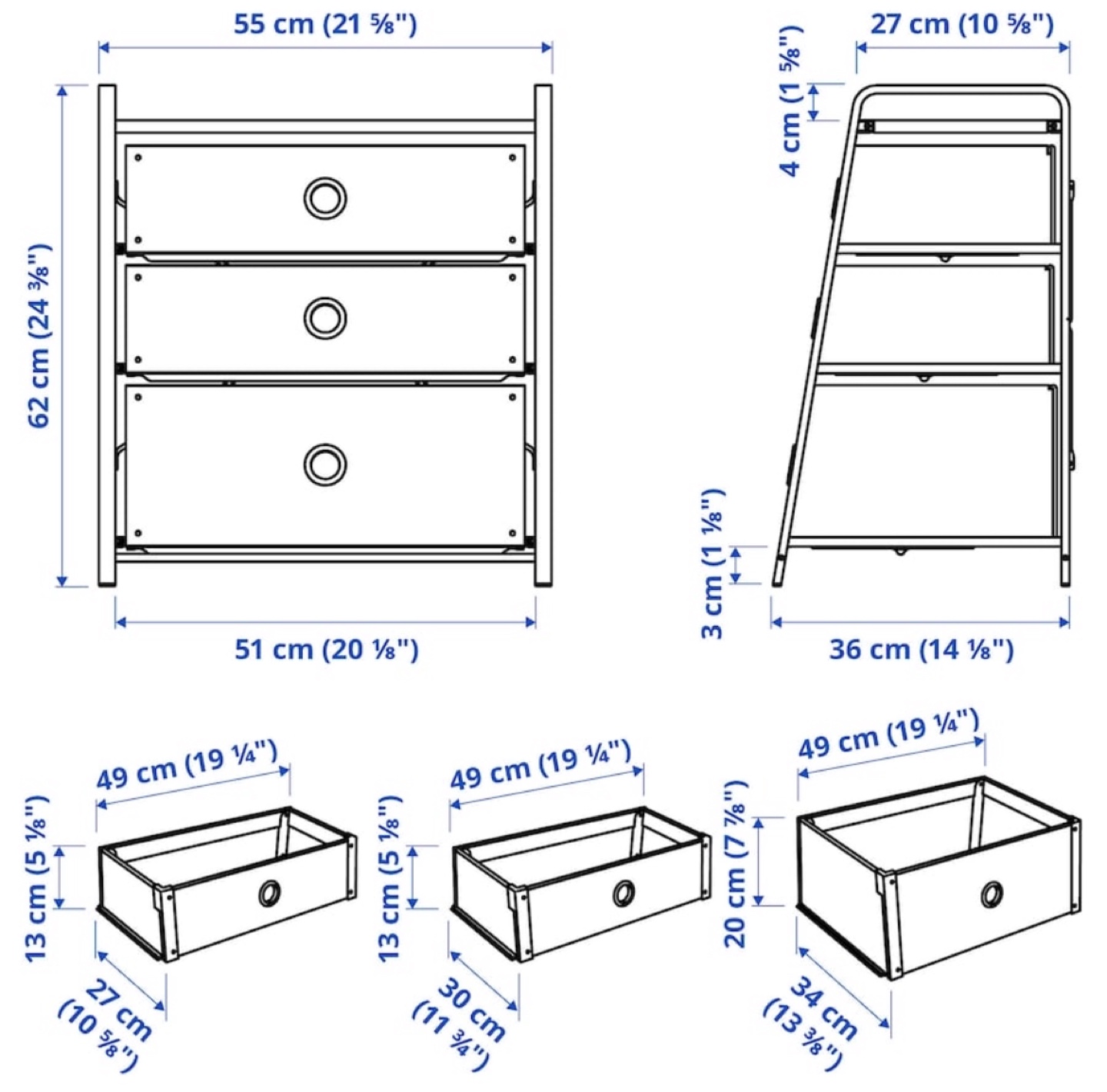 55 cm (21 ⅝")

62 cm (24 ⅜")

51 cm (20 ⅛")

27 cm (10 ⅝")

4 cm (1 ⅝")

3 cm (1 ⅛")

36 cm (14 ⅛")

49 cm (19 ¼")

13 cm (5 ⅛")

27 cm (10 ⅝")

49 cm (19 ¼")

13 cm (5 ⅛")

30 cm (11 ¾")

49 cm (19 ¼")

20 cm (7 ⅞")

34 cm (13 ⅜")