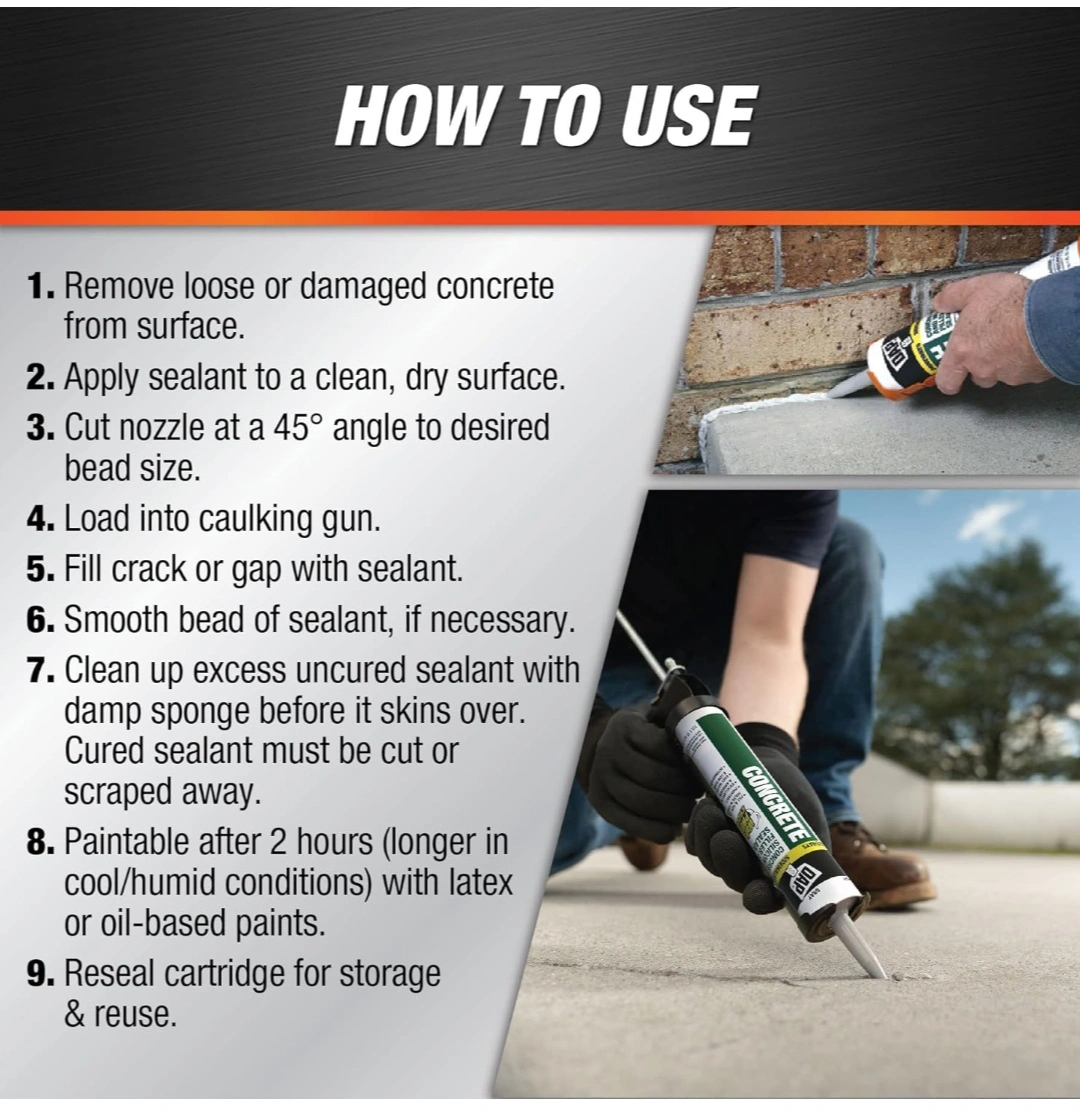 HOW TO USE

1. Remove loose or damaged concrete from surface.

2. Apply sealant to a clean, dry surface.

3. Cut nozzle at a 45° angle to desired bead size.

4. Load into caulking gun.

5. Fill crack or gap with sealant.

6. Smooth bead of sealant, if necessary.

7. Clean up excess uncured sealant with damp sponge before it skins over. Cured sealant must be cut or scraped away.

8. Paintable after 2 hours (longer in cool/humid conditions) with latex or oil-based paints.

9. Reseal cartridge for storage & reuse.

DAP

CONCRETE

DAP