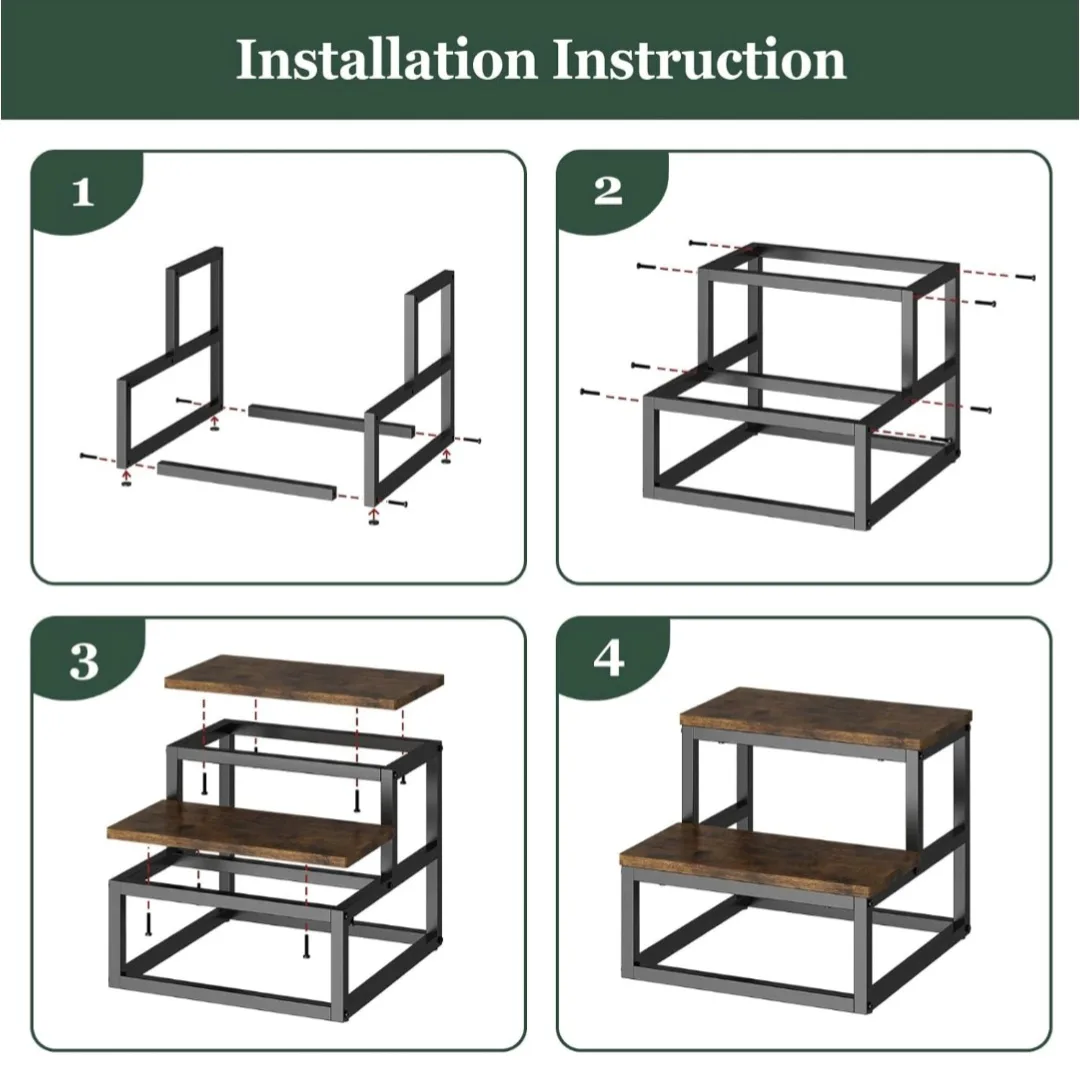 Installation Instruction

1

2

3

4