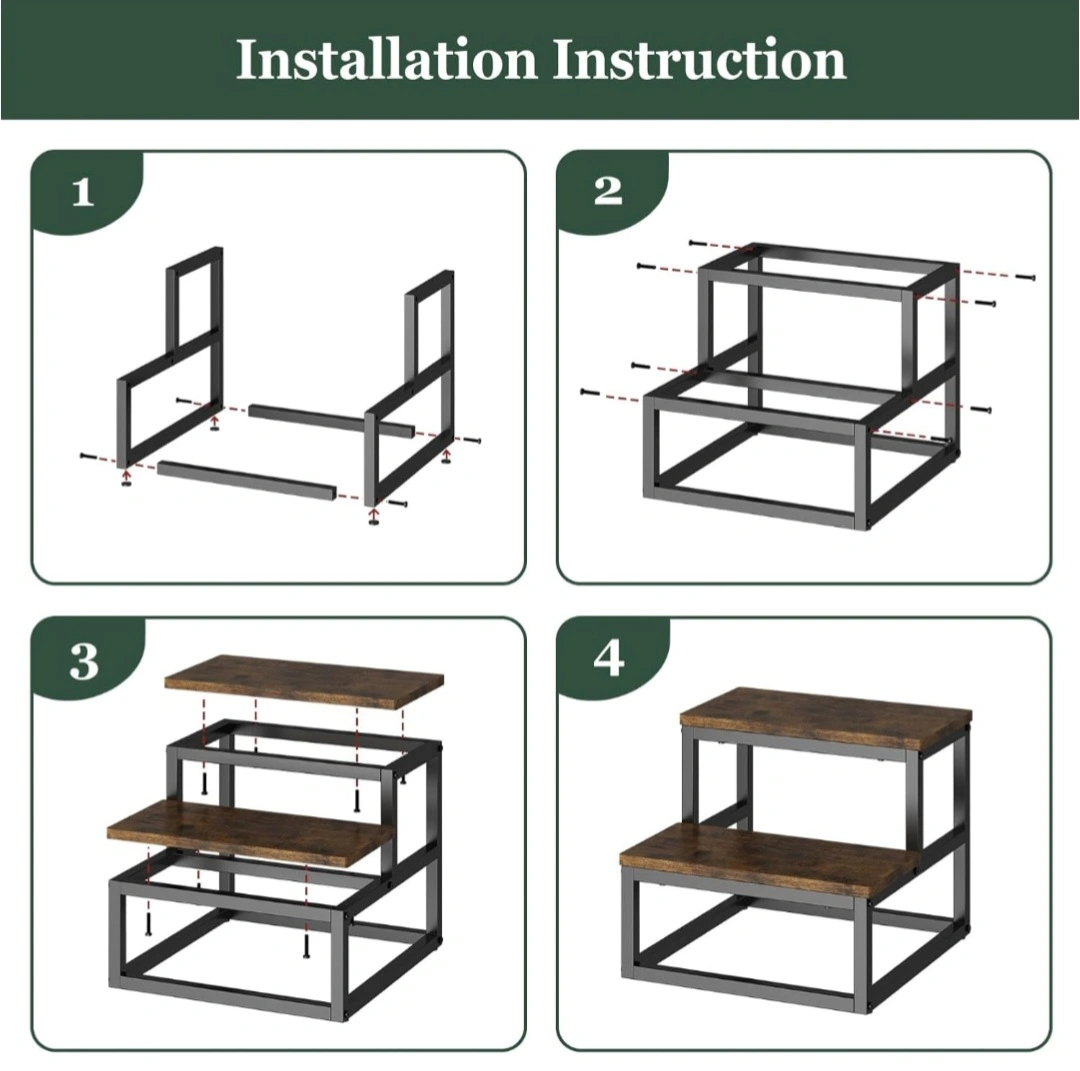 Installation Instruction

1

2

3

4