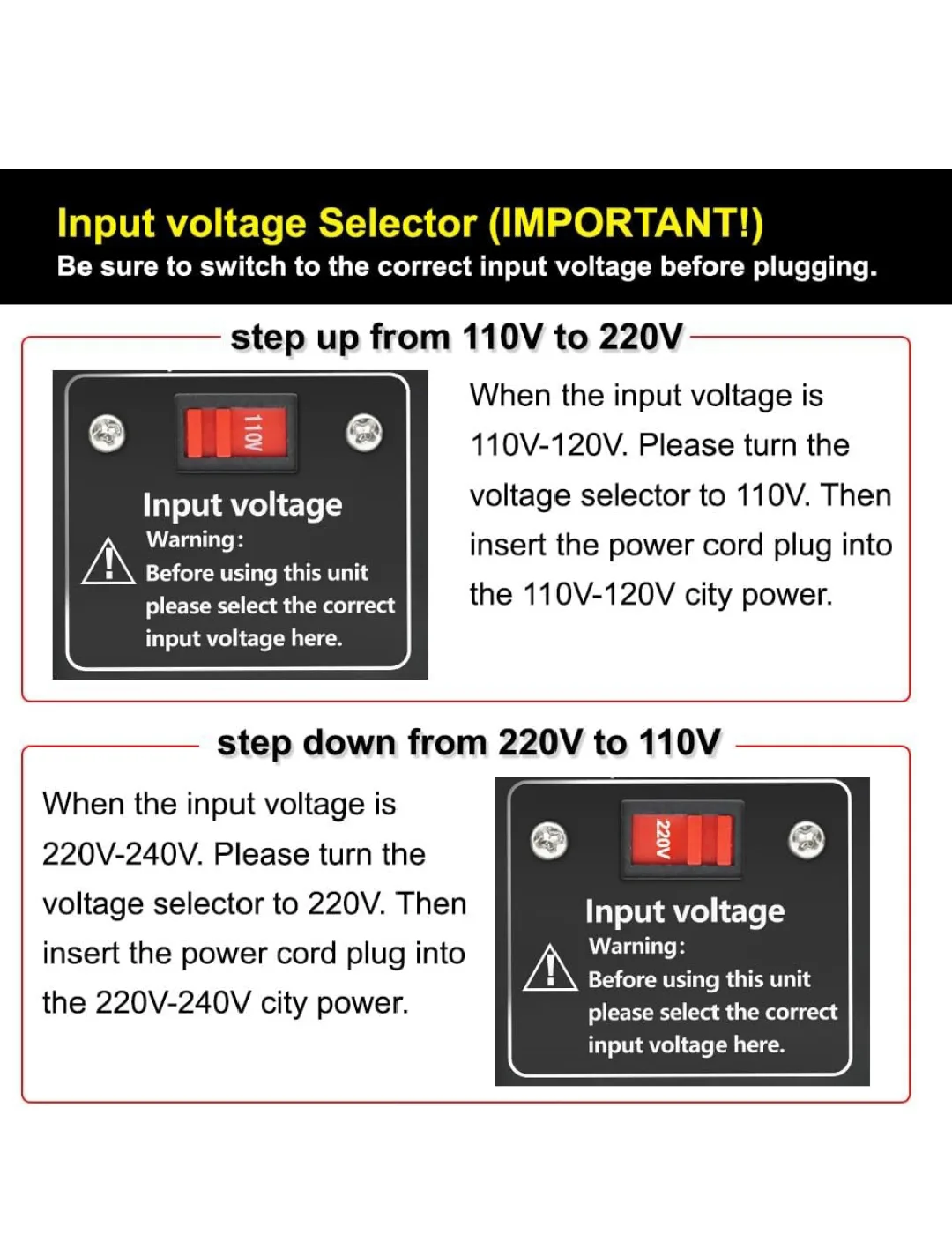 Input voltage Selector (IMPORTANT!)
Be sure to switch to the correct input voltage before plugging.

step up from 110V to 220V

110V

Input voltage
Warning:
Before using this unit please select the correct input voltage here.

When the input voltage is 110V-120V. Please turn the voltage selector to 110V. Then insert the power cord plug into the 110V-120V city power.

step down from 220V to 110V

When the input voltage is 220V-240V. Please turn the voltage selector to 220V. Then insert the power cord plug into the 220V-240V city power.

220V

Input voltage
Warning:
Before using this unit please select the correct input voltage here.