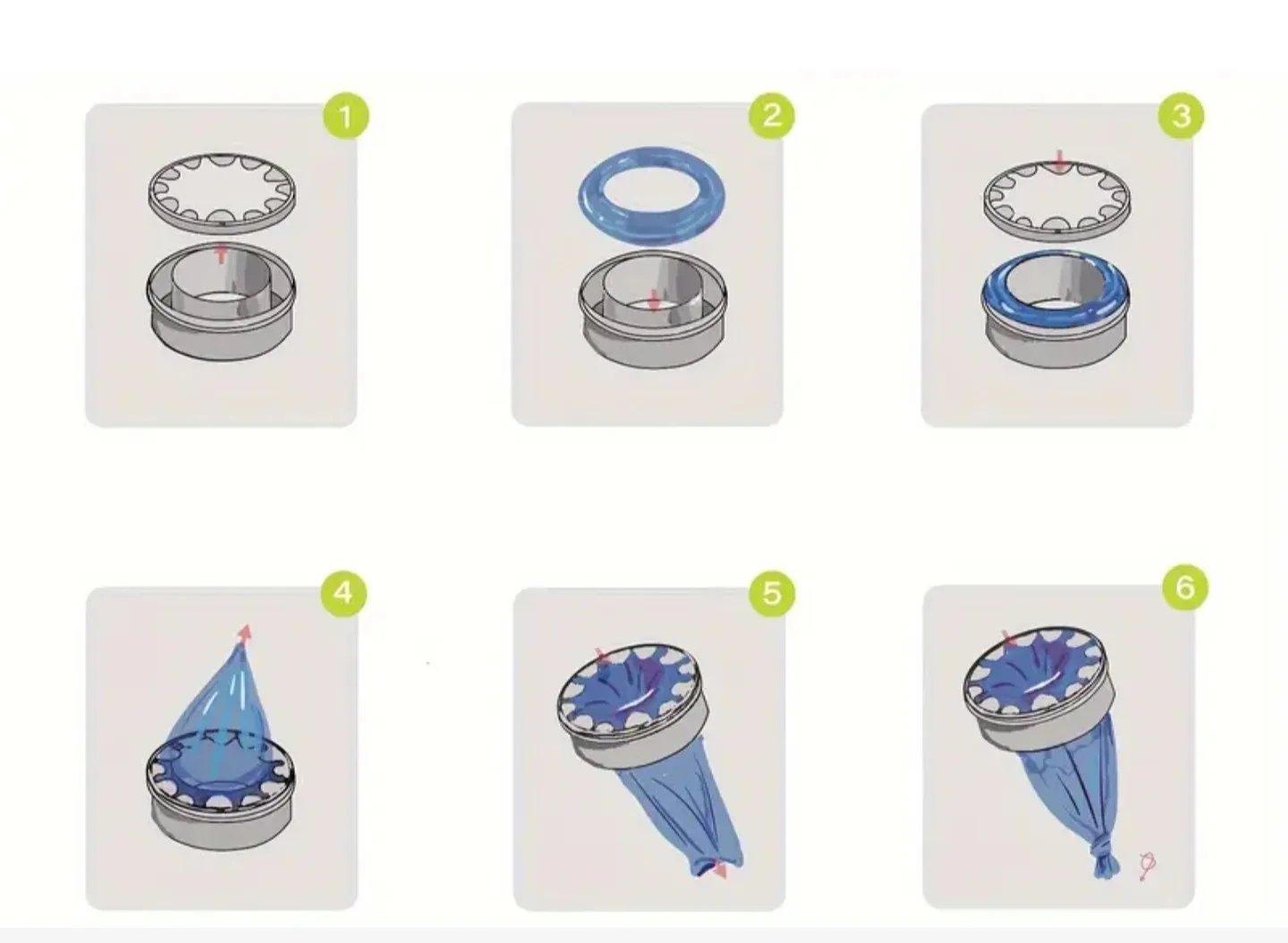 1

2

3

4

5

6