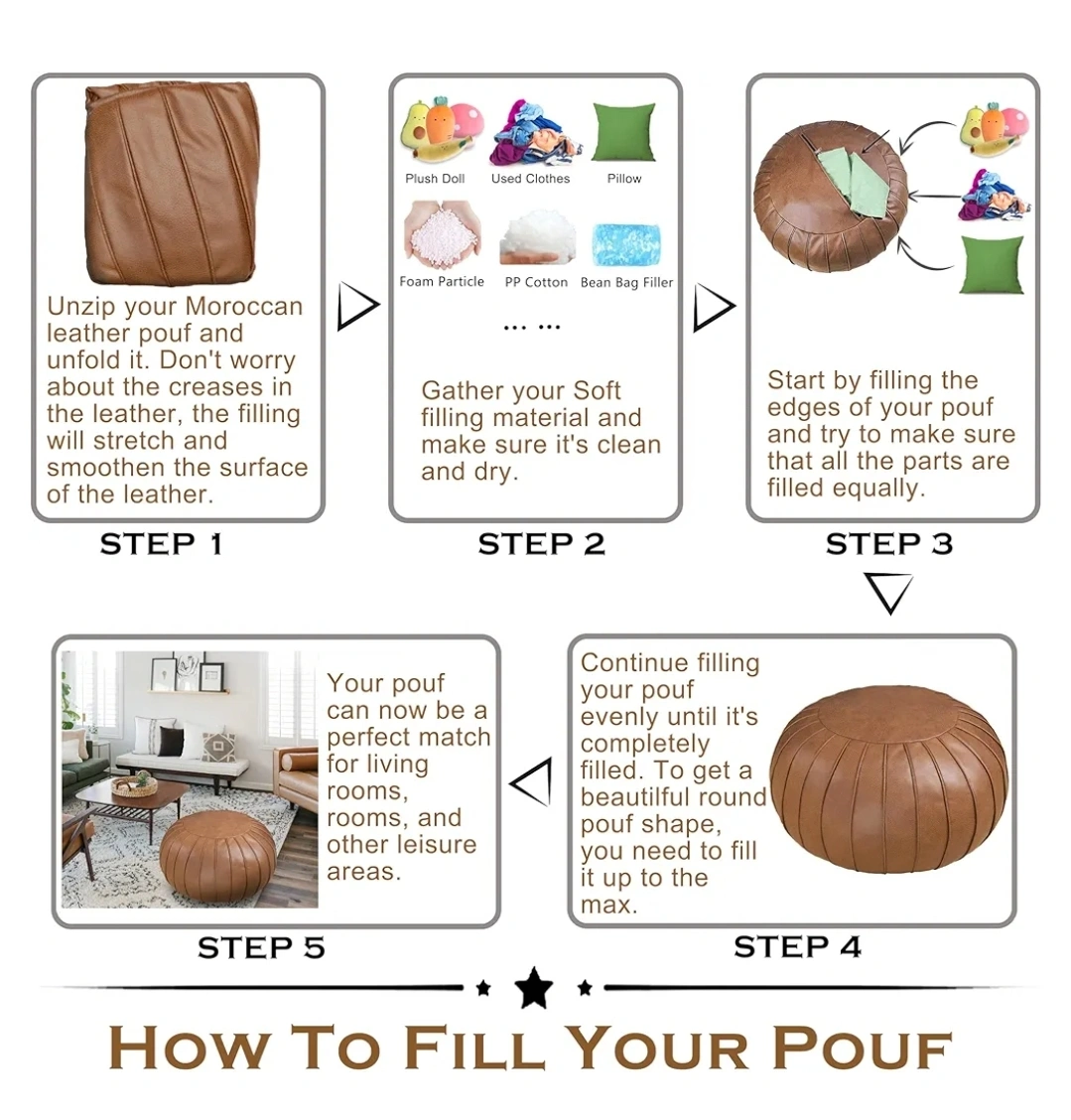 Unzip your Moroccan leather pouf and unfold it. Don't worry about the creases in the leather, the filling will stretch and smoothen the surface of the leather.

STEP 1

Plush Doll

Used Clothes

Pillow

Foam Particle

PP Cotton

Bean Bag Filler

... ...

Gather your Soft filling material and make sure it's clean and dry.

STEP 2

Start by filling the edges of your pouf and try to make sure that all the parts are filled equally.

STEP 3

Continue filling your pouf evenly until it's completely filled. To get a beautiful round pouf shape, you need to fill it up to the max.

STEP 4

Your pouf can now be a perfect match for living rooms, rooms, and other leisure areas.

STEP 5

HOW TO FILL YOUR POUF