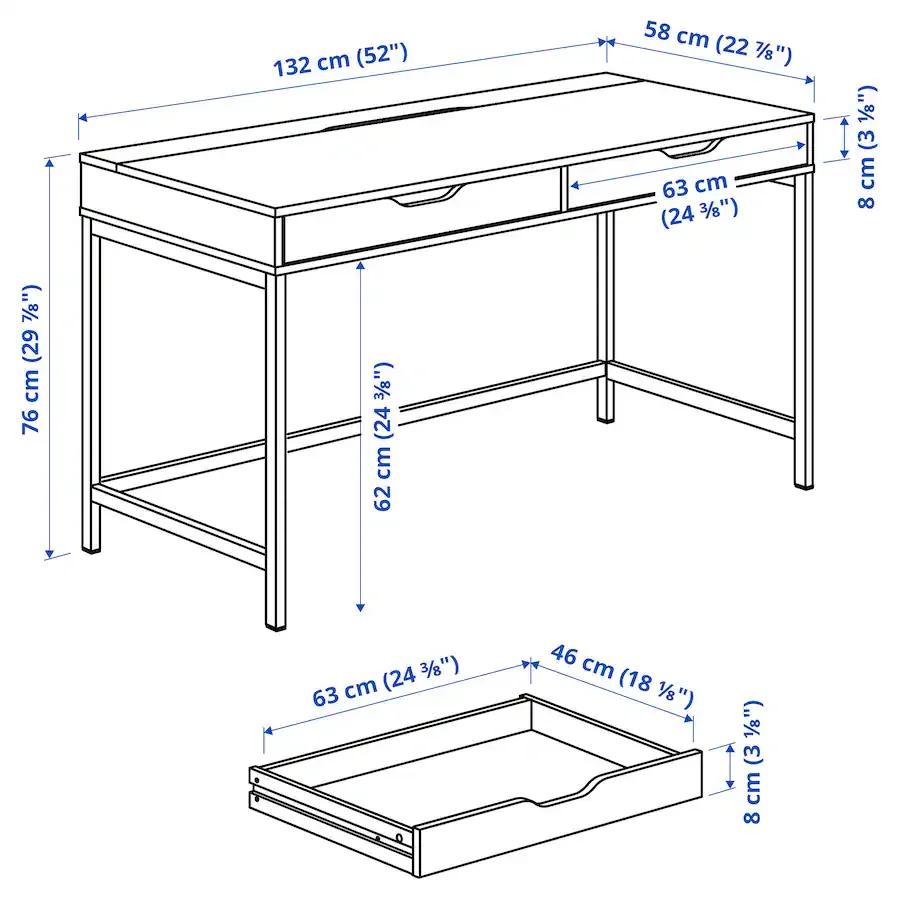 132 cm (52")

58 cm (22 ⅞")

8 cm (3 ⅛")

63 cm (24 ⅜")

76 cm (29 ⅞")

62 cm (24 ⅜")

63 cm (24 ⅜")

46 cm (18 ⅛")

8 cm (3 ⅛")