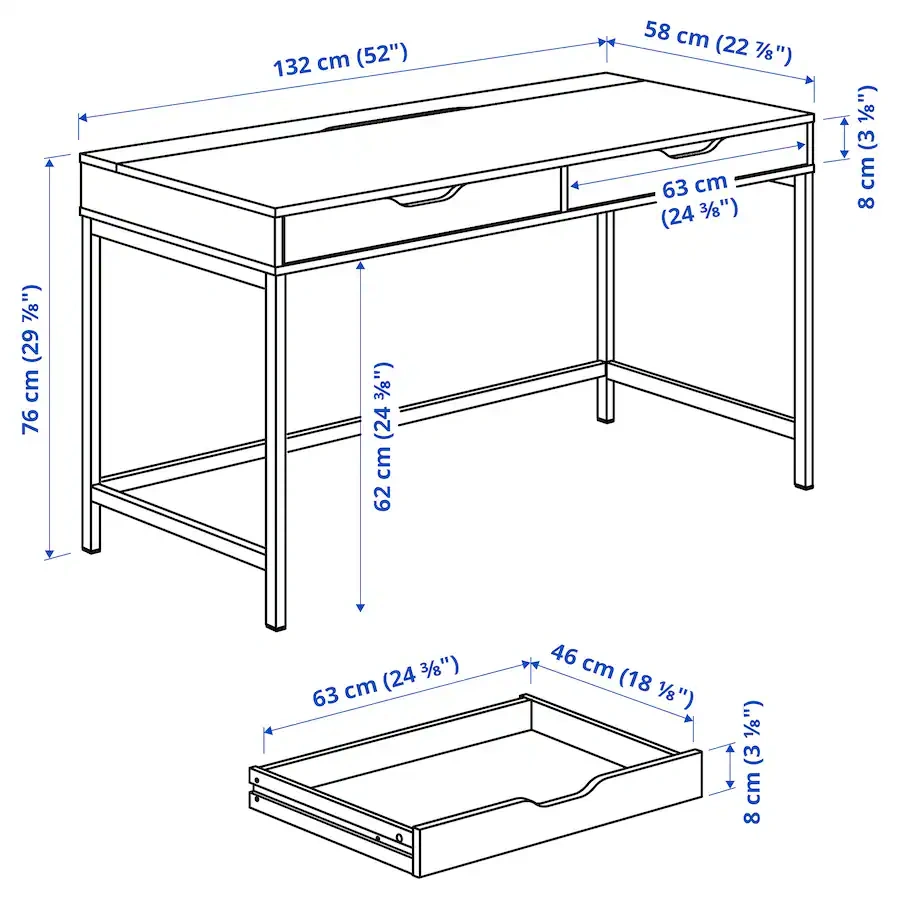 132 cm (52")
58 cm (22 ⅞")
8 cm (3 ⅛")
63 cm (24 ⅜")
76 cm (29 ⅞")
62 cm (24 ⅜")
63 cm (24 ⅜")
46 cm (18 ⅛")
8 cm (3 ⅛")