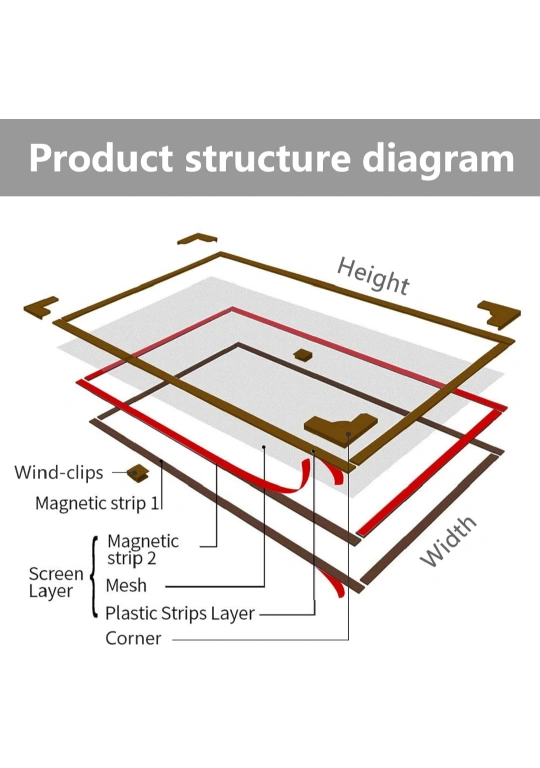 Product structure diagram

Height

Width

Wind-clips

Magnetic strip 1

Screen Layer

Magnetic strip 2

Mesh

Plastic Strips Layer

Corner