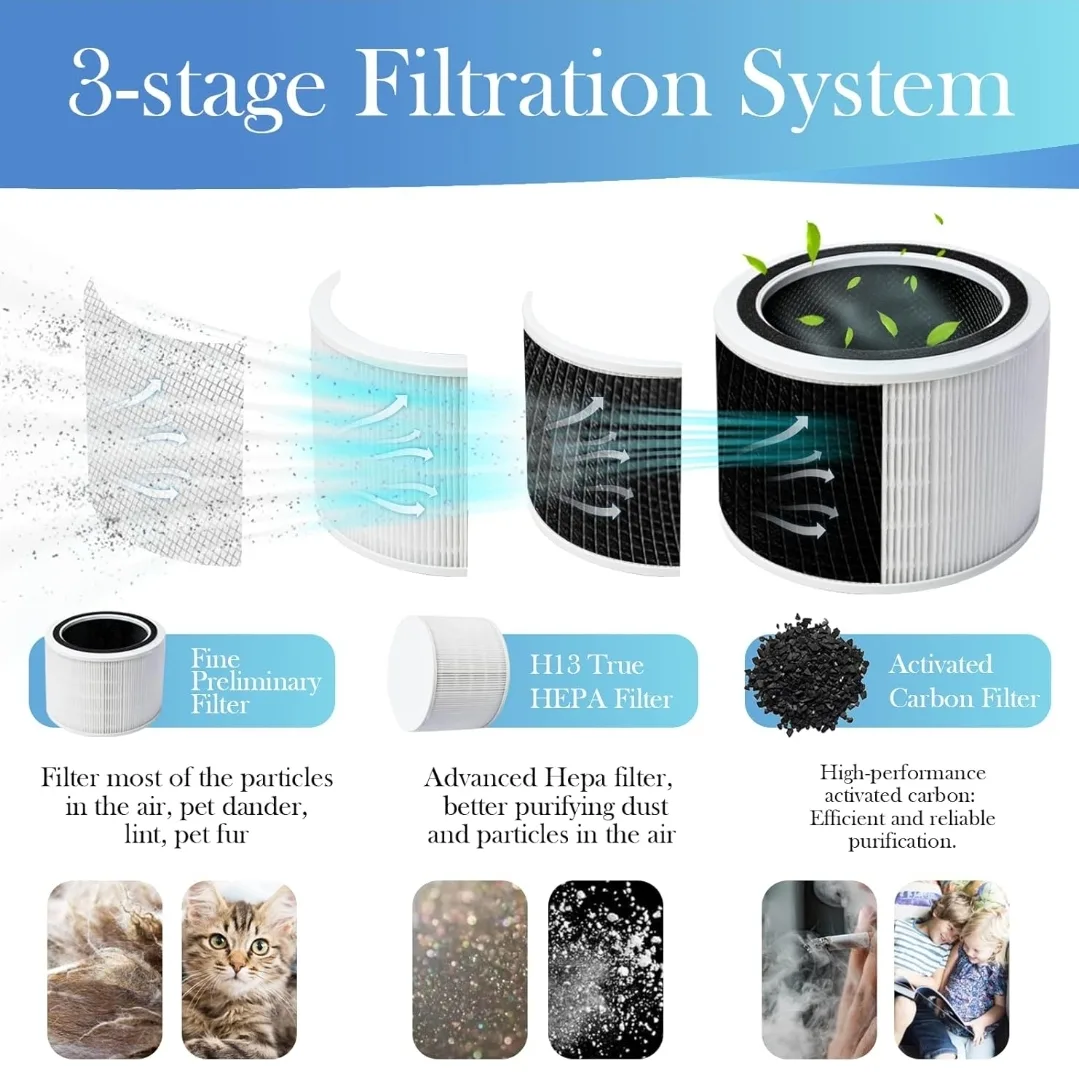 3-stage Filtration System

Fine Preliminary Filter

Filter most of the particles in the air, pet dander, lint, pet fur

H13 True HEPA Filter

Advanced Hepa filter, better purifying dust and particles in the air

Activated Carbon Filter

High-performance activated carbon: Efficient and reliable purification.