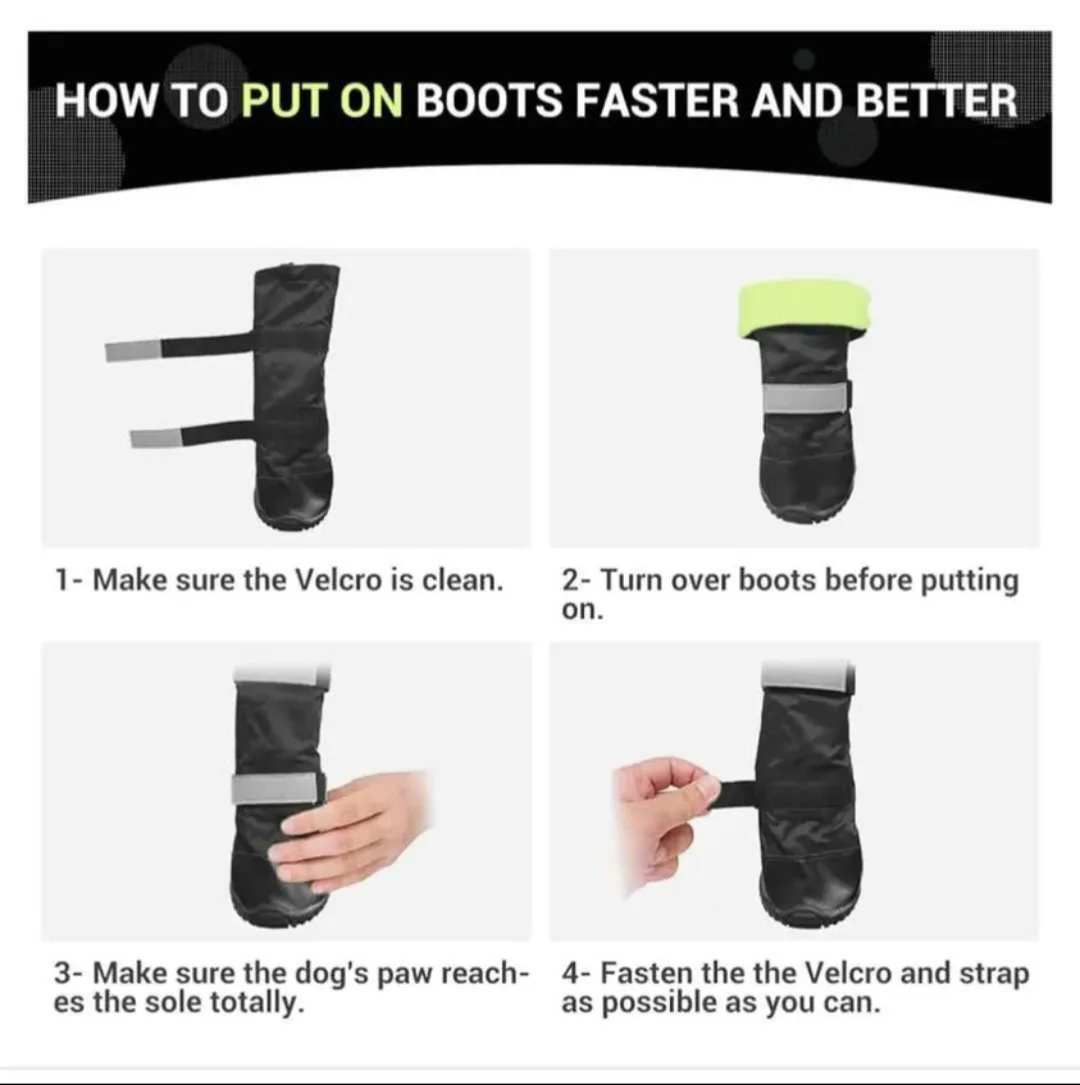 HOW TO PUT ON BOOTS FASTER AND BETTER

1- Make sure the Velcro is clean.

2- Turn over boots before putting on.

3- Make sure the dog's paw reaches the sole totally.

4- Fasten the the Velcro and strap as possible as you can.