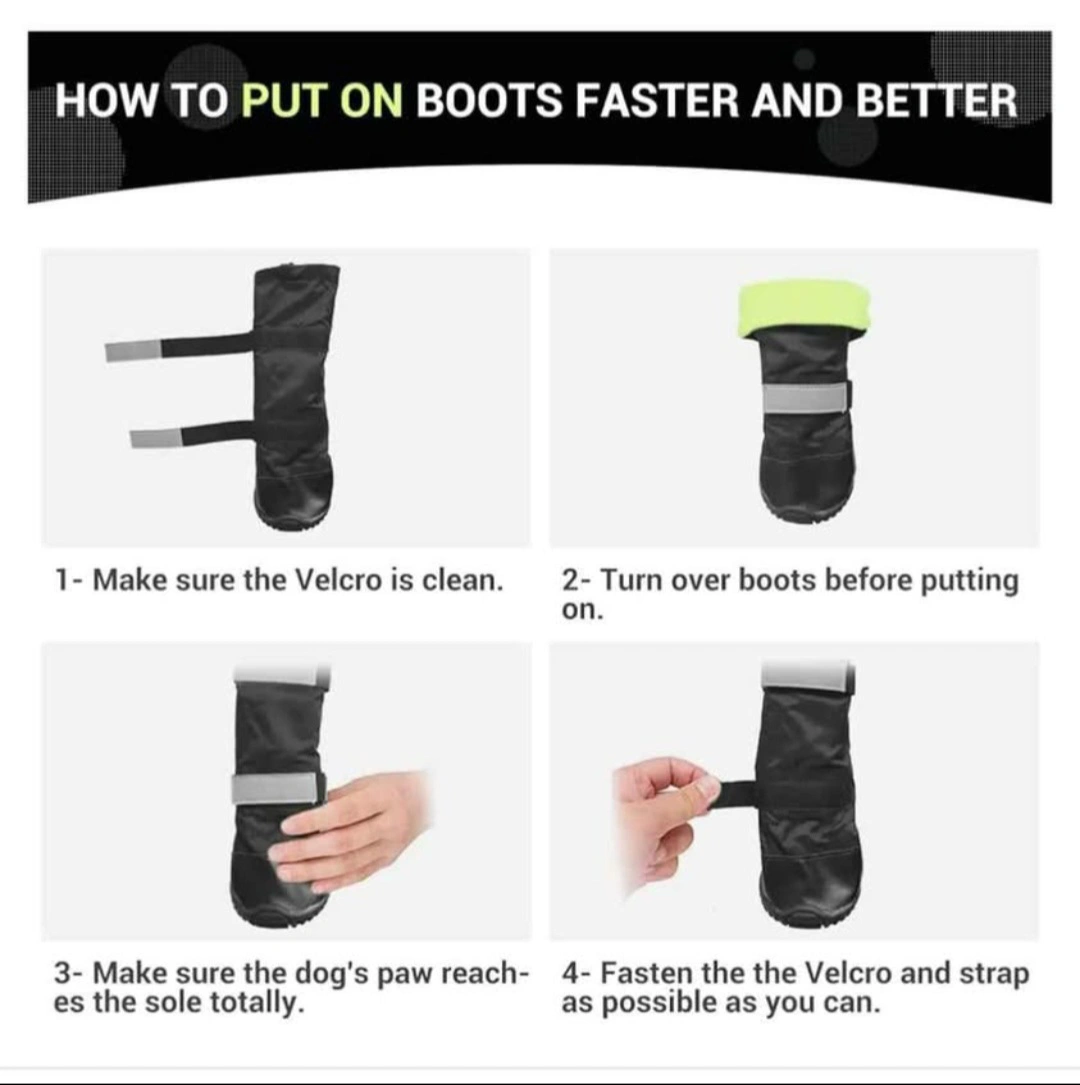 HOW TO PUT ON BOOTS FASTER AND BETTER

1- Make sure the Velcro is clean.

2- Turn over boots before putting on.

3- Make sure the dog's paw reaches the sole totally.

4- Fasten the the Velcro and strap as possible as you can.