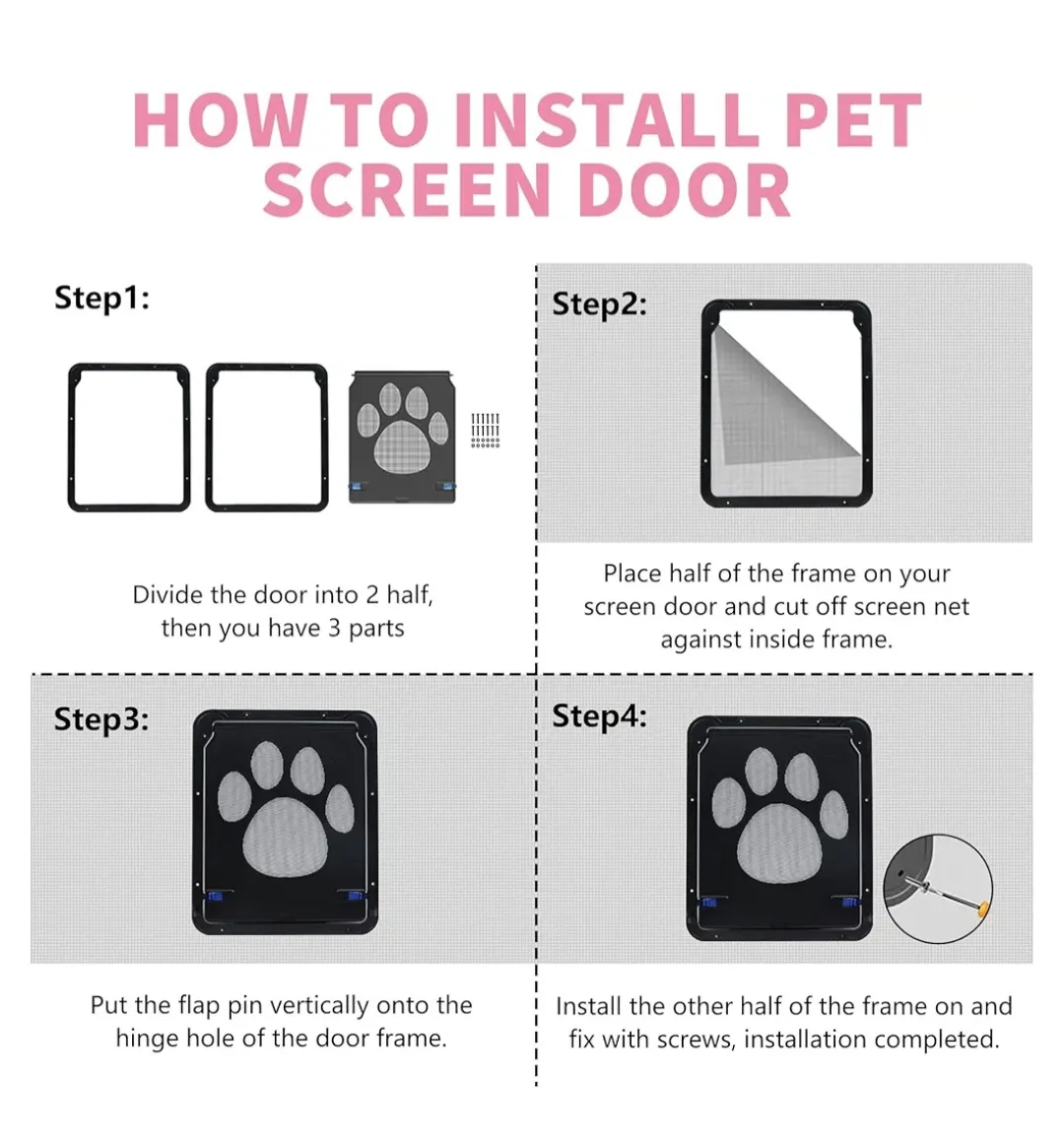 HOW TO INSTALL PET SCREEN DOOR

Step1:

Divide the door into 2 half, then you have 3 parts

Step2:

Place half of the frame on your screen door and cut off screen net against inside frame.

Step3:

Put the flap pin vertically onto the hinge hole of the door frame.

Step4:

Install the other half of the frame on and fix with screws, installation completed.