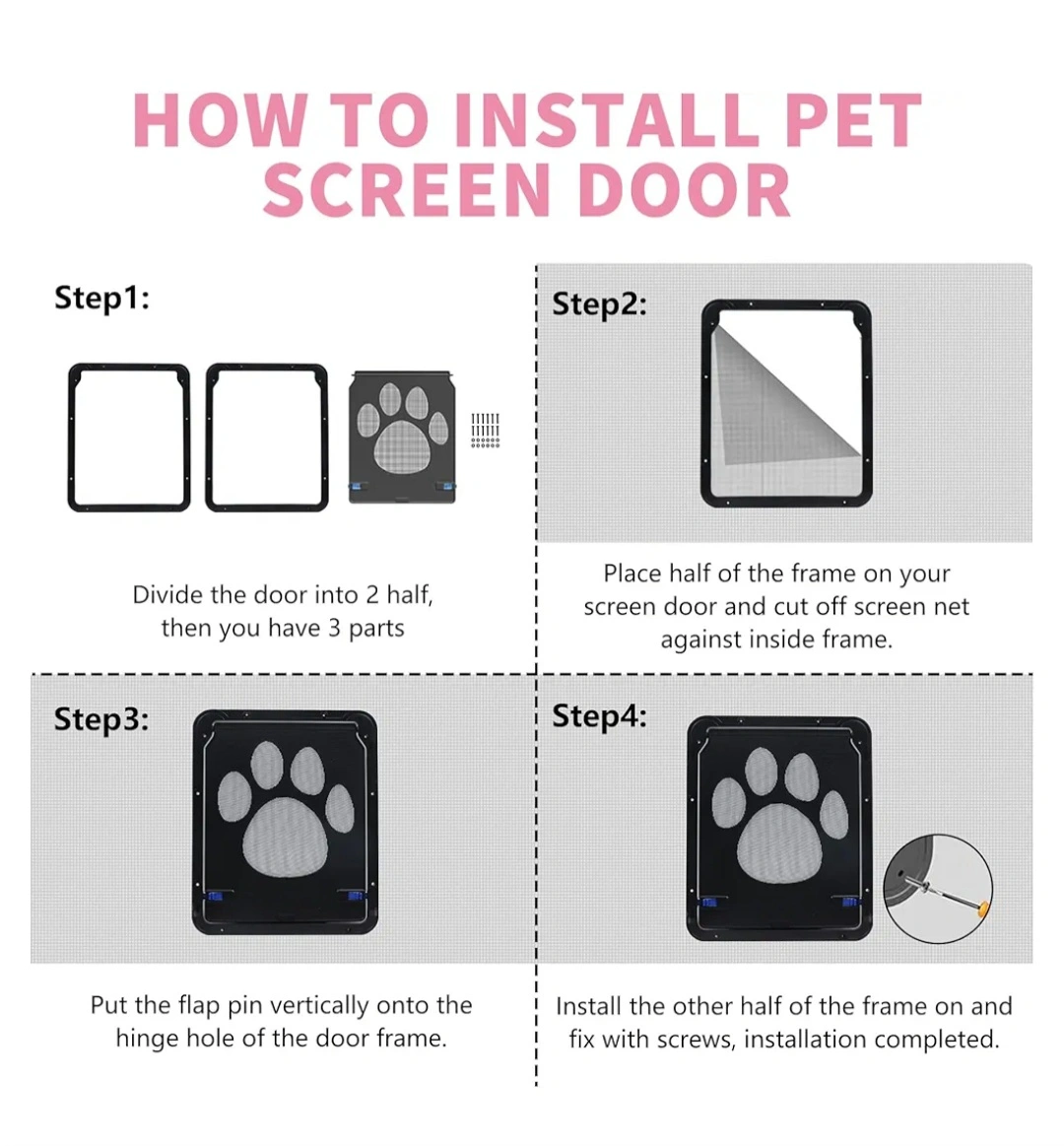 HOW TO INSTALL PET SCREEN DOOR

Step1:

Divide the door into 2 half, then you have 3 parts

Step2:

Place half of the frame on your screen door and cut off screen net against inside frame.

Step3:

Put the flap pin vertically onto the hinge hole of the door frame.

Step4:

Install the other half of the frame on and fix with screws, installation completed.