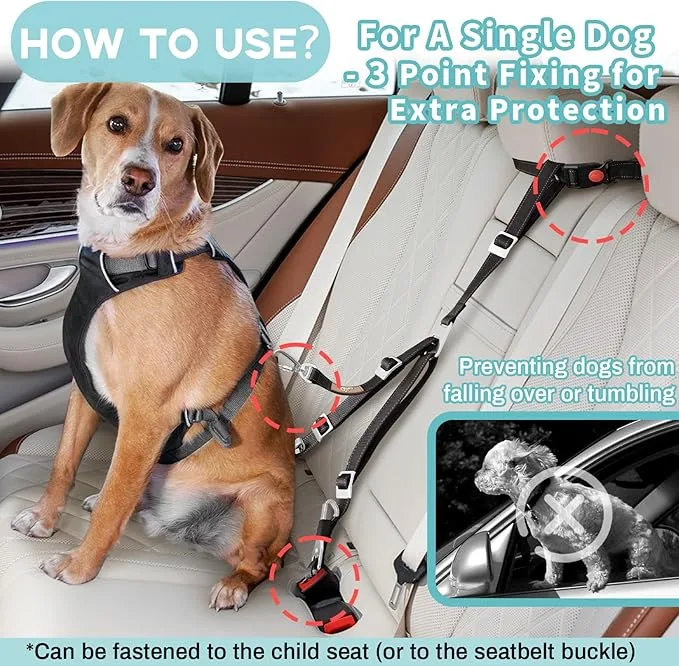 HOW TO USE?

For A Single Dog - 3 Point Fixing for Extra Protection

Preventing dogs from falling over or tumbling

*Can be fastened to the child seat (or to the seatbelt buckle)