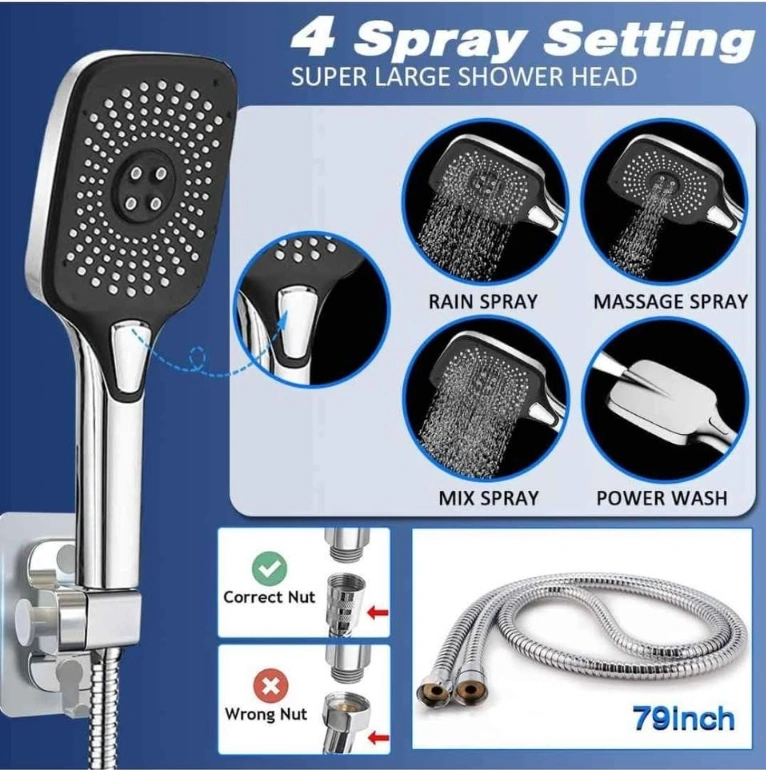 4 Spray Setting
SUPER LARGE SHOWER HEAD

RAIN SPRAY
MASSAGE SPRAY
MIX SPRAY
POWER WASH

Correct Nut
Wrong Nut

79Inch