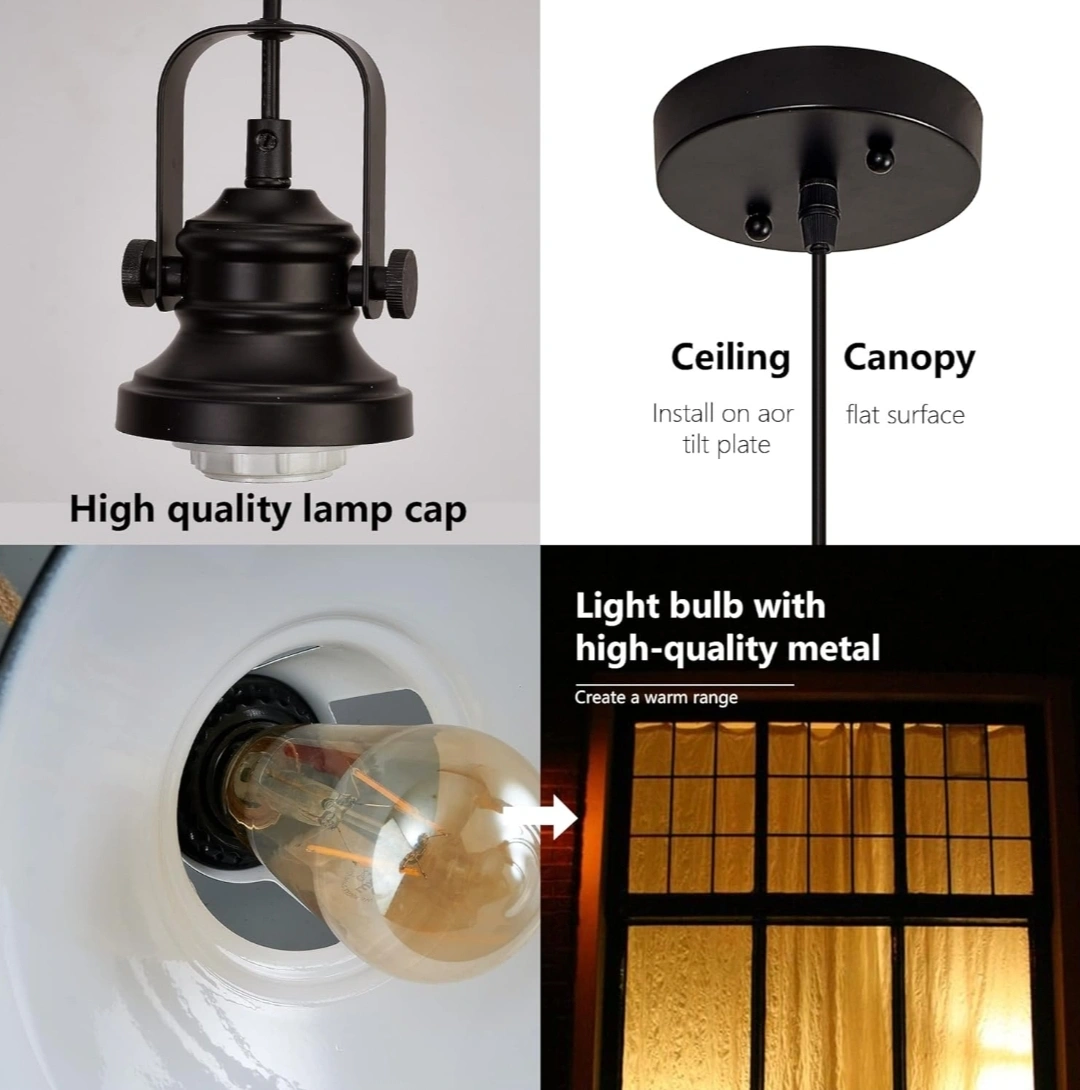 High quality lamp cap

Ceiling

Install on aor tilt plate

Canopy

flat surface

Light bulb with high-quality metal

Create a warm range