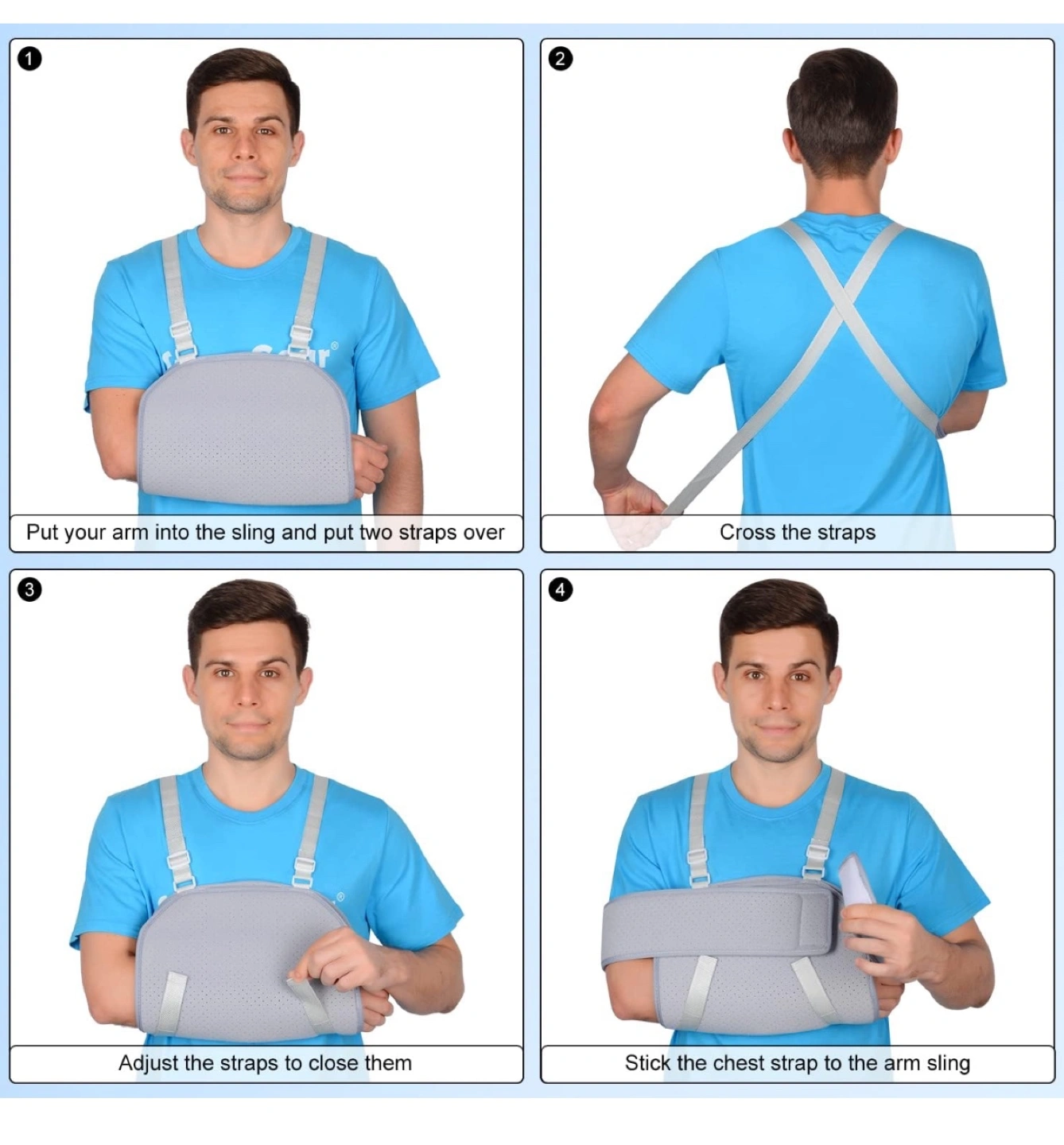 1
Put your arm into the sling and put two straps over

2
Cross the straps

3
Adjust the straps to close them

4
Stick the chest strap to the arm sling