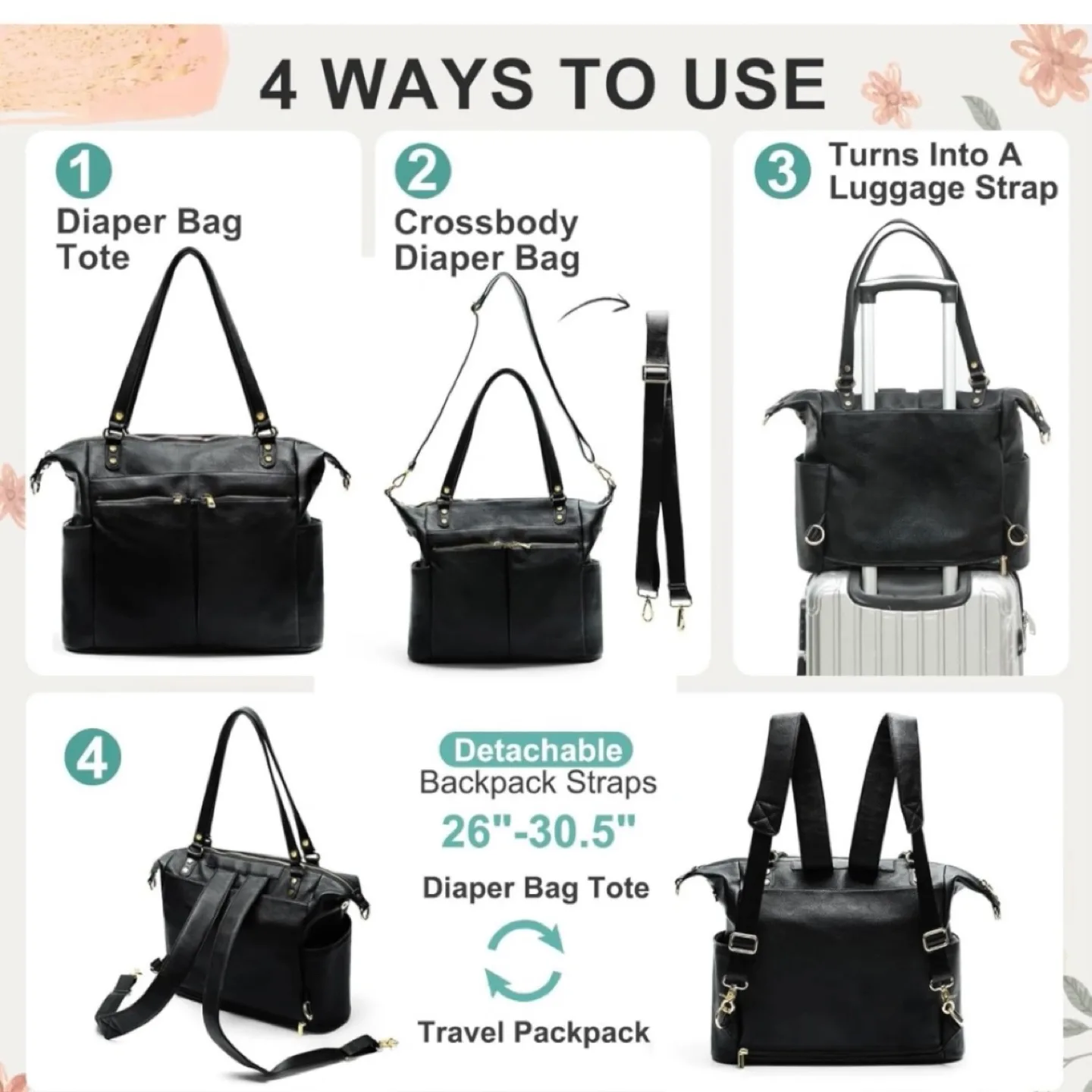 4 WAYS TO USE

1
Diaper Bag Tote

2
Crossbody Diaper Bag

3
Turns Into A Luggage Strap

4

Detachable
Backpack Straps
26"-30.5"
Diaper Bag Tote
Travel Packpack