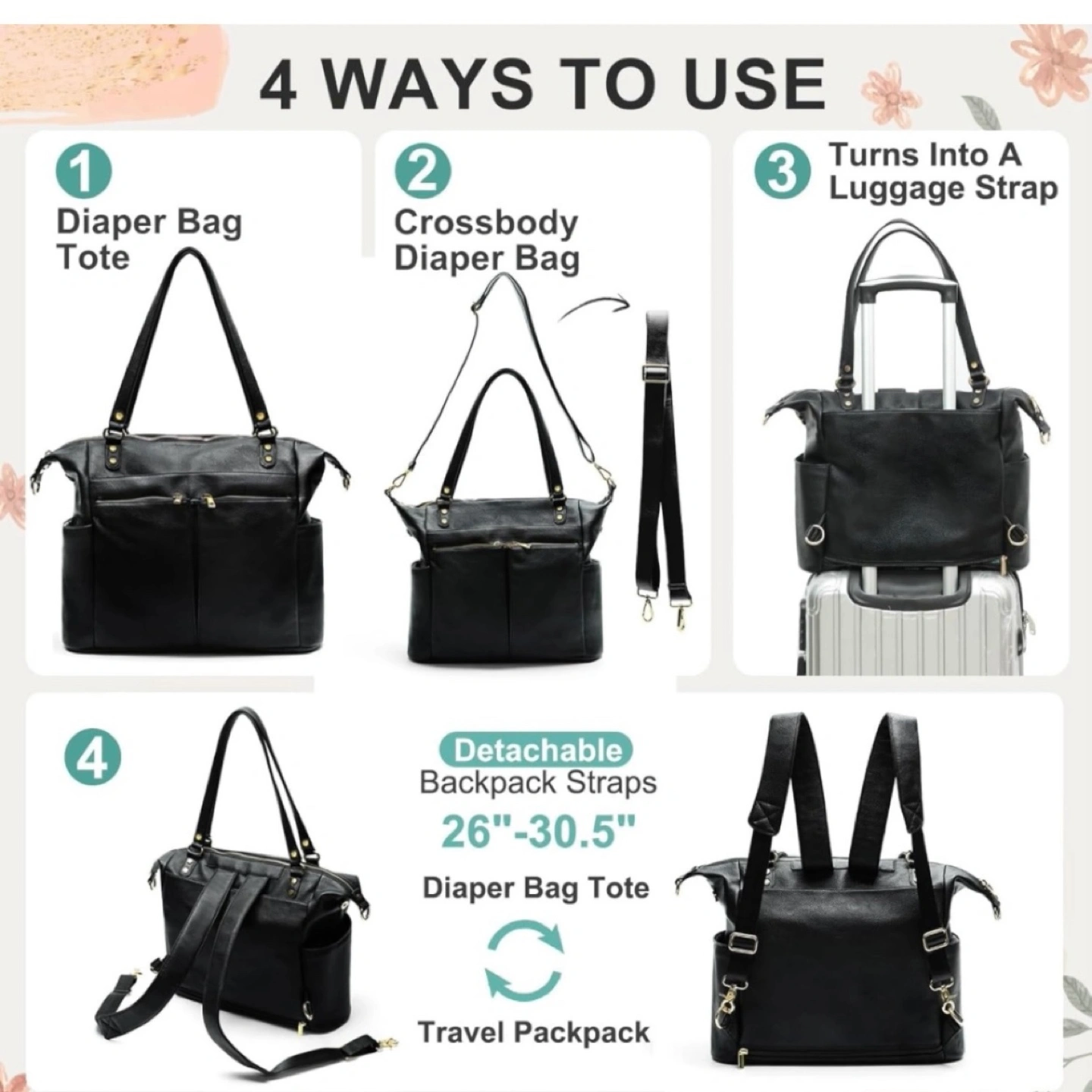 4 WAYS TO USE

1
Diaper Bag Tote

2
Crossbody Diaper Bag

3
Turns Into A Luggage Strap

4

Detachable
Backpack Straps
26"-30.5"
Diaper Bag Tote
Travel Packpack