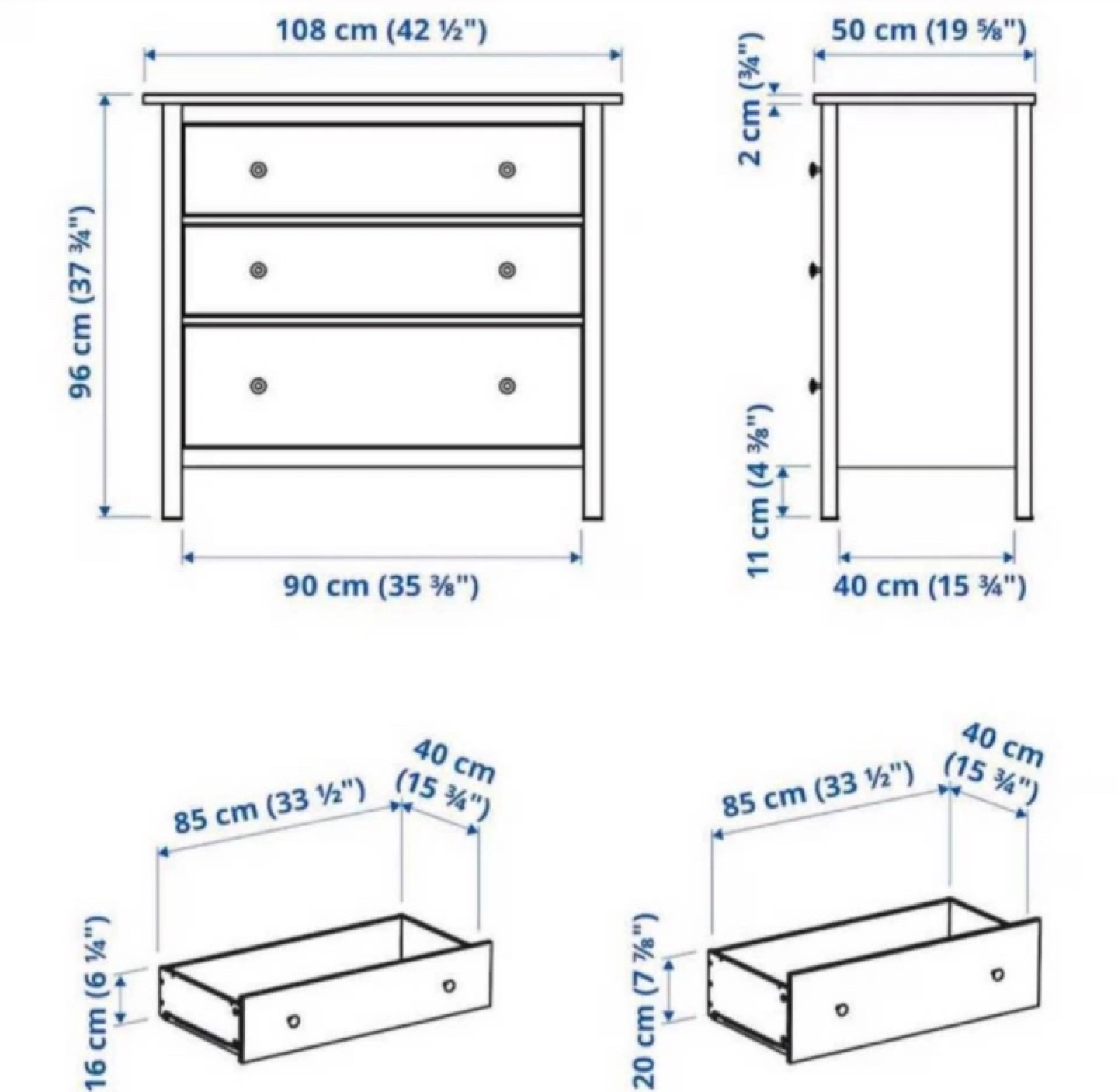 108 cm (42 ½")

96 cm (37 ¾")

90 cm (35 ⅜")

50 cm (19 ⅝")

2 cm (¾")

11 cm (4 ⅜")

40 cm (15 ¾")

85 cm (33 ½")

40 cm (15 ¾")

16 cm (6 ¼")

85 cm (33 ½")

40 cm (15 ¾")

20 cm (7 ⅞")