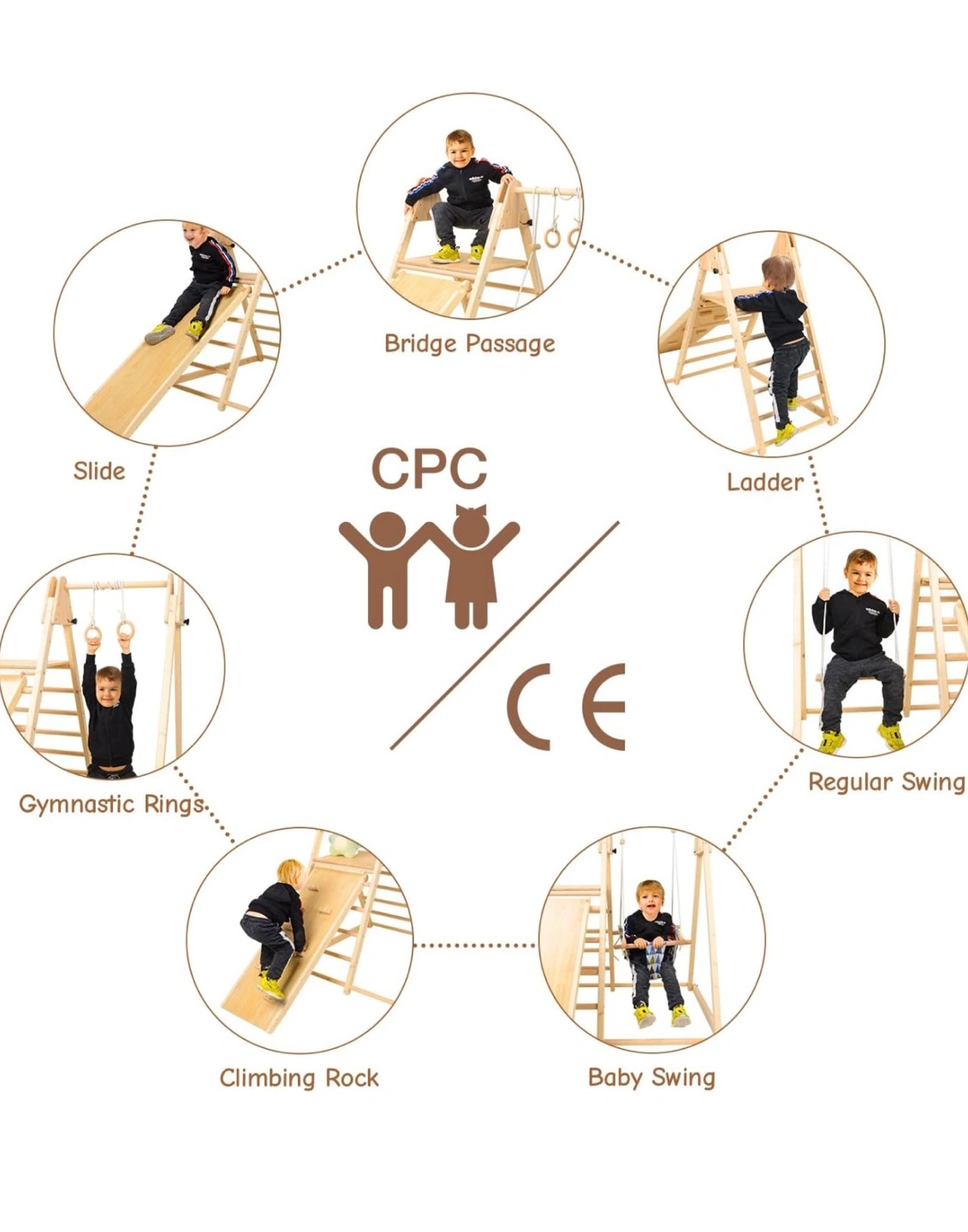 Bridge Passage

Slide

Ladder

CPC

CE

Gymnastic Rings

Regular Swing

Climbing Rock

Baby Swing