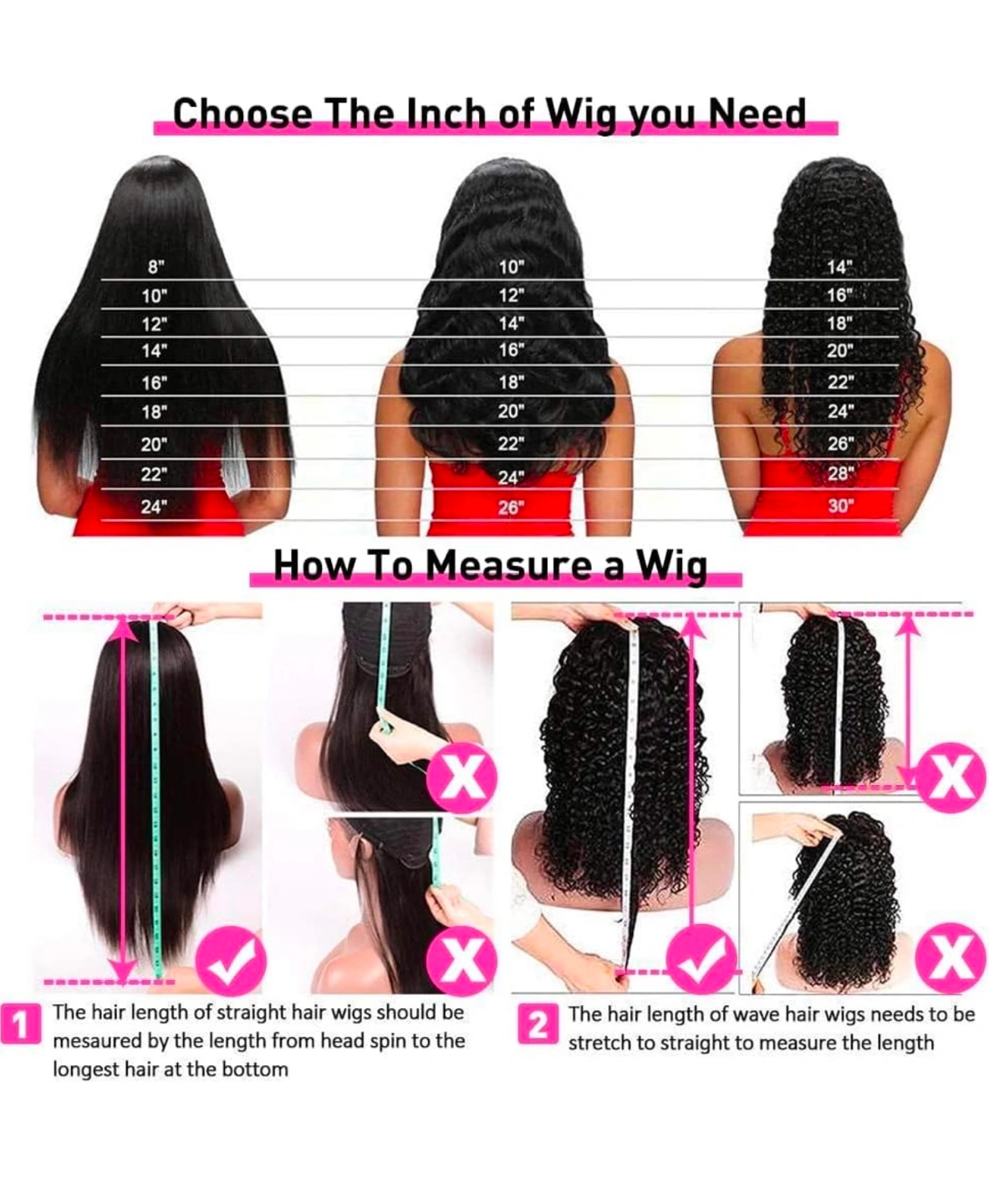 Choose The Inch of Wig you Need

8"
10"
12"
14"
16"
18"
20"
22"
24"

10"
12"
14"
16"
18"
20"
22"
24"
26"

14"
16"
18"
20"
22"
24"
26"
28"
30"

How To Measure a Wig

1 The hair length of straight hair wigs should be mesaured by the length from head spin to the longest hair at the bottom

2 The hair length of wave hair wigs needs to be stretch to straight to measure the length