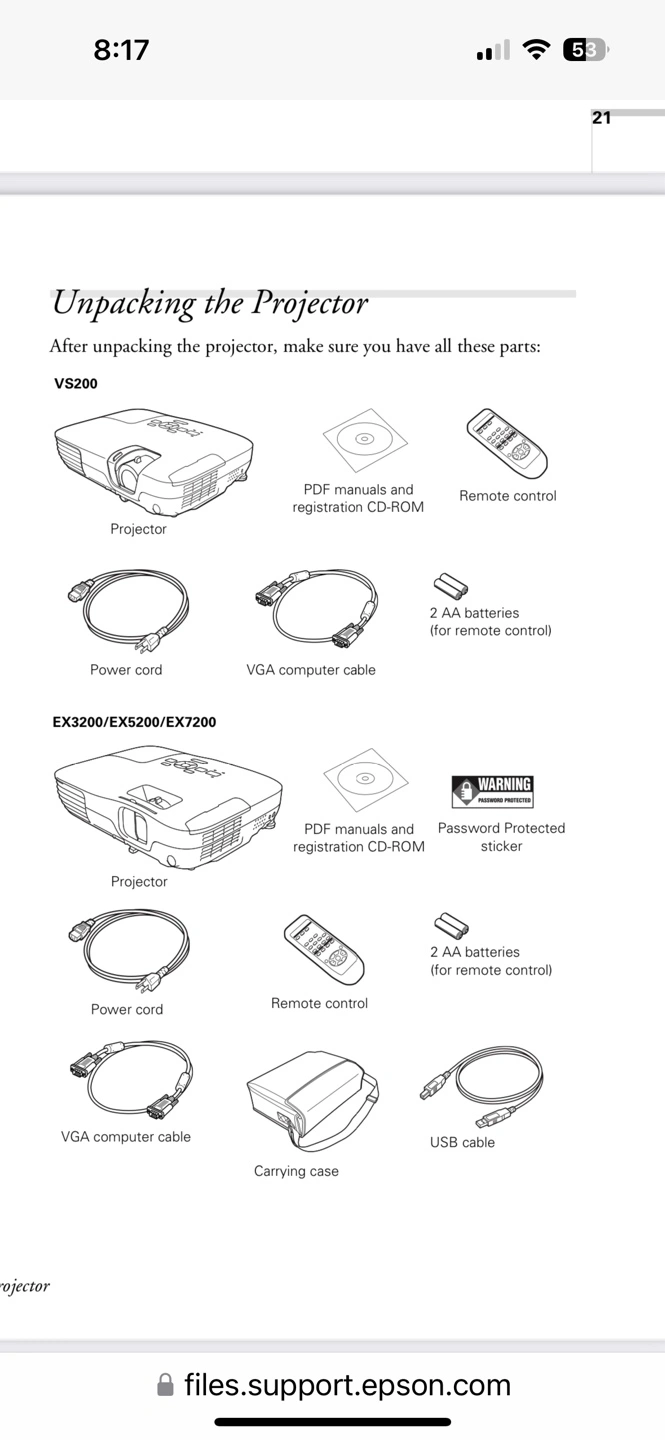 8:17

53

21

Unpacking the Projector

After unpacking the projector, make sure you have all these parts:

VS200

Projector

PDF manuals and registration CD-ROM

Remote control

Power cord

VGA computer cable

2 AA batteries (for remote control)

EX3200/EX5200/EX7200

Projector

PDF manuals and registration CD-ROM

WARNING
PASSWORD PROTECTED

Password Protected sticker

Power cord

Remote control

2 AA batteries (for remote control)

VGA computer cable

Carrying case

USB cable

rojector

files.support.epson.com