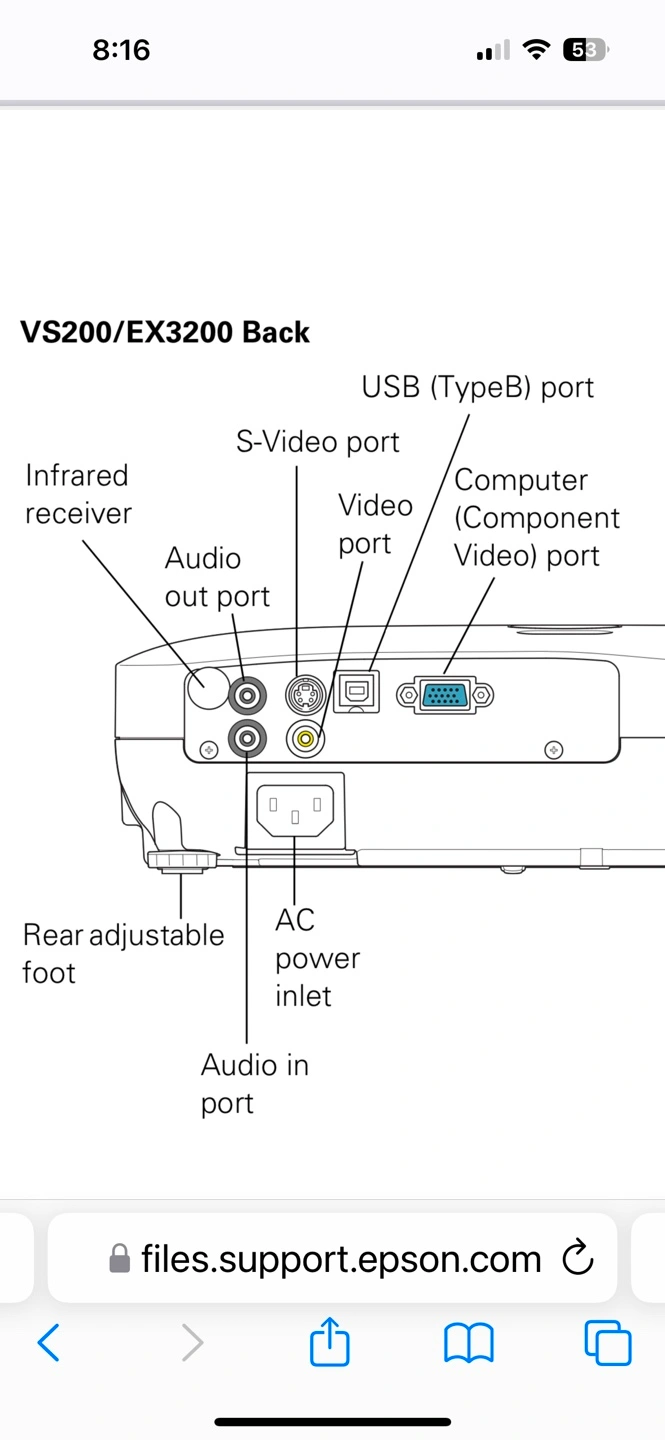 8:16

53

VS200/EX3200 Back

USB (TypeB) port

S-Video port

Infrared receiver

Video port

Computer (Component Video) port

Audio out port

Rear adjustable foot

AC power inlet

Audio in port

files.support.epson.com