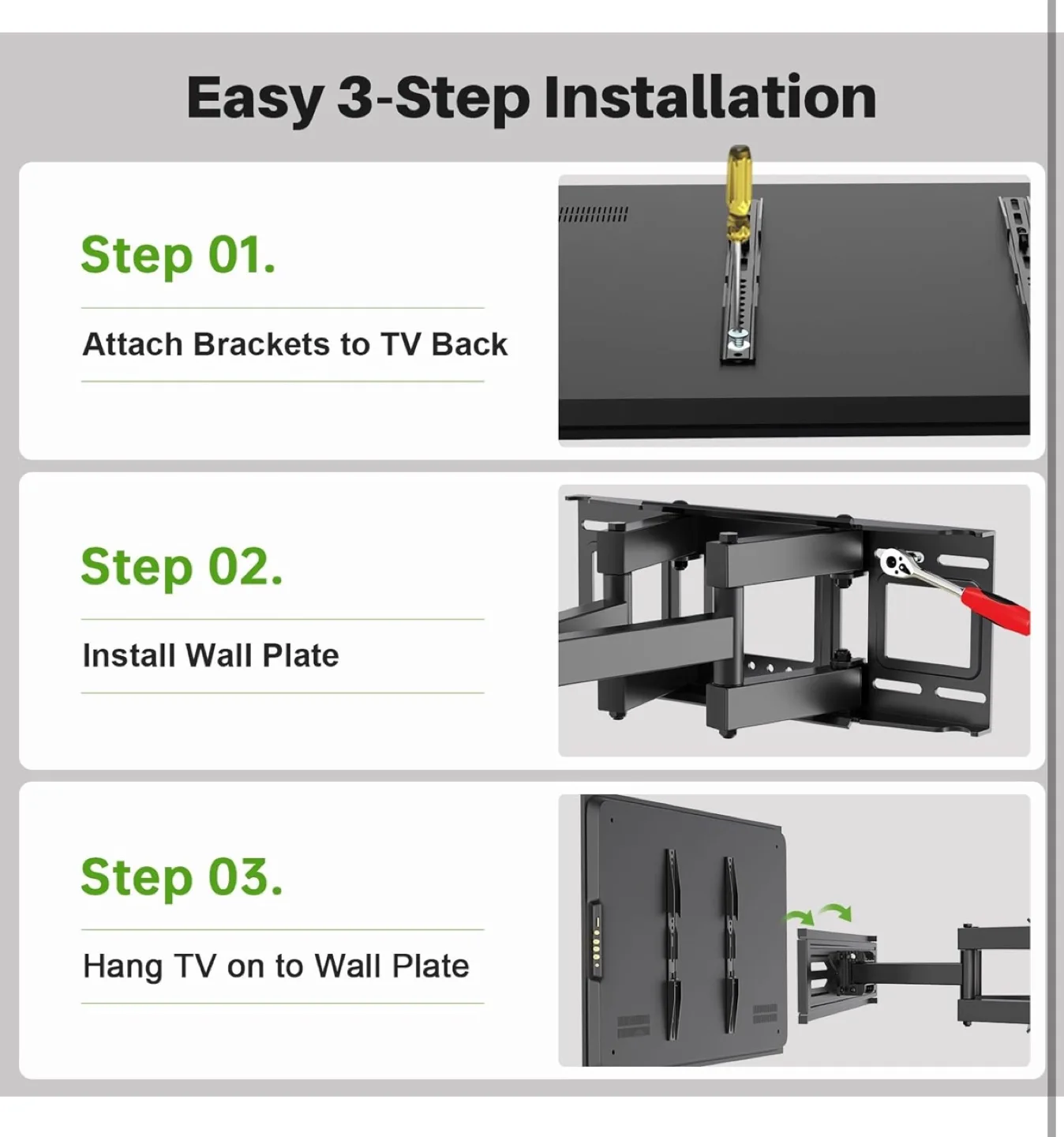 Easy 3-Step Installation

Step 01.

Attach Brackets to TV Back

Step 02.

Install Wall Plate

Step 03.

Hang TV on to Wall Plate