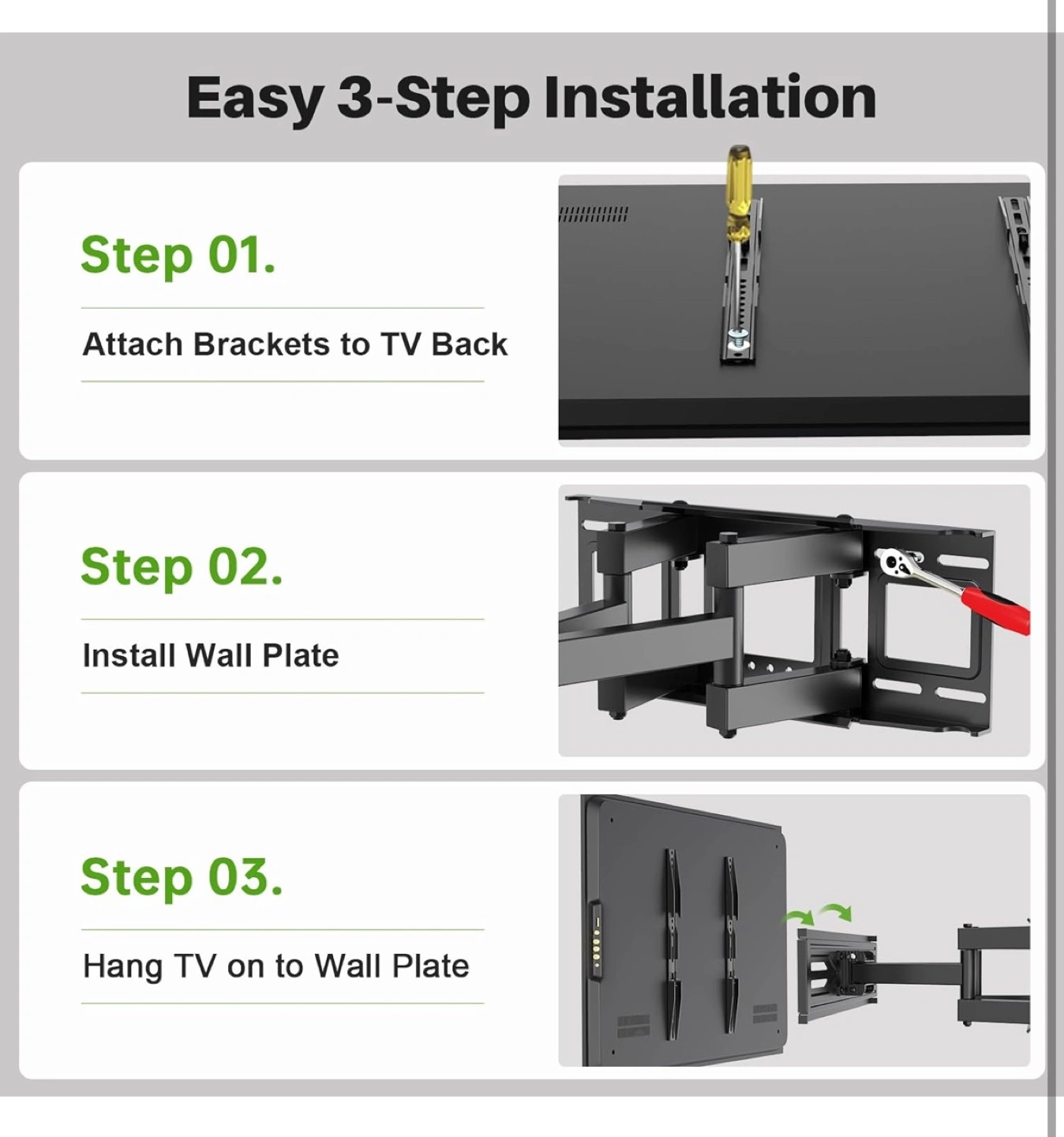 Easy 3-Step Installation

Step 01.

Attach Brackets to TV Back

Step 02.

Install Wall Plate

Step 03.

Hang TV on to Wall Plate