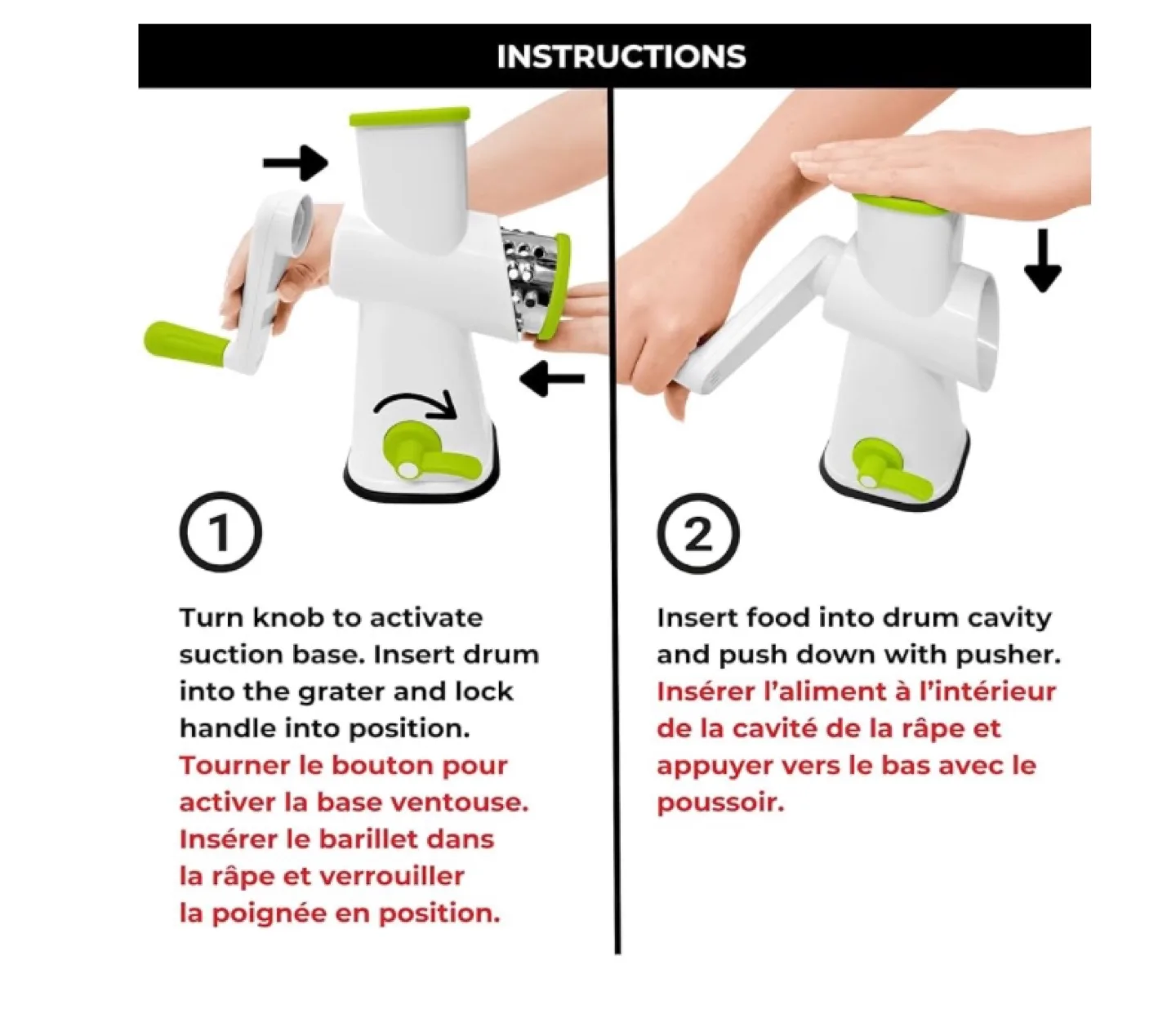 INSTRUCTIONS

1

Turn knob to activate suction base. Insert drum into the grater and lock handle into position.
Tourner le bouton pour activer la base ventouse. Insérer le barillet dans la râpe et verrouiller la poignée en position.

2

Insert food into drum cavity and push down with pusher.
Insérer l'aliment à l'intérieur de la cavité de la râpe et appuyer vers le bas avec le poussoir.