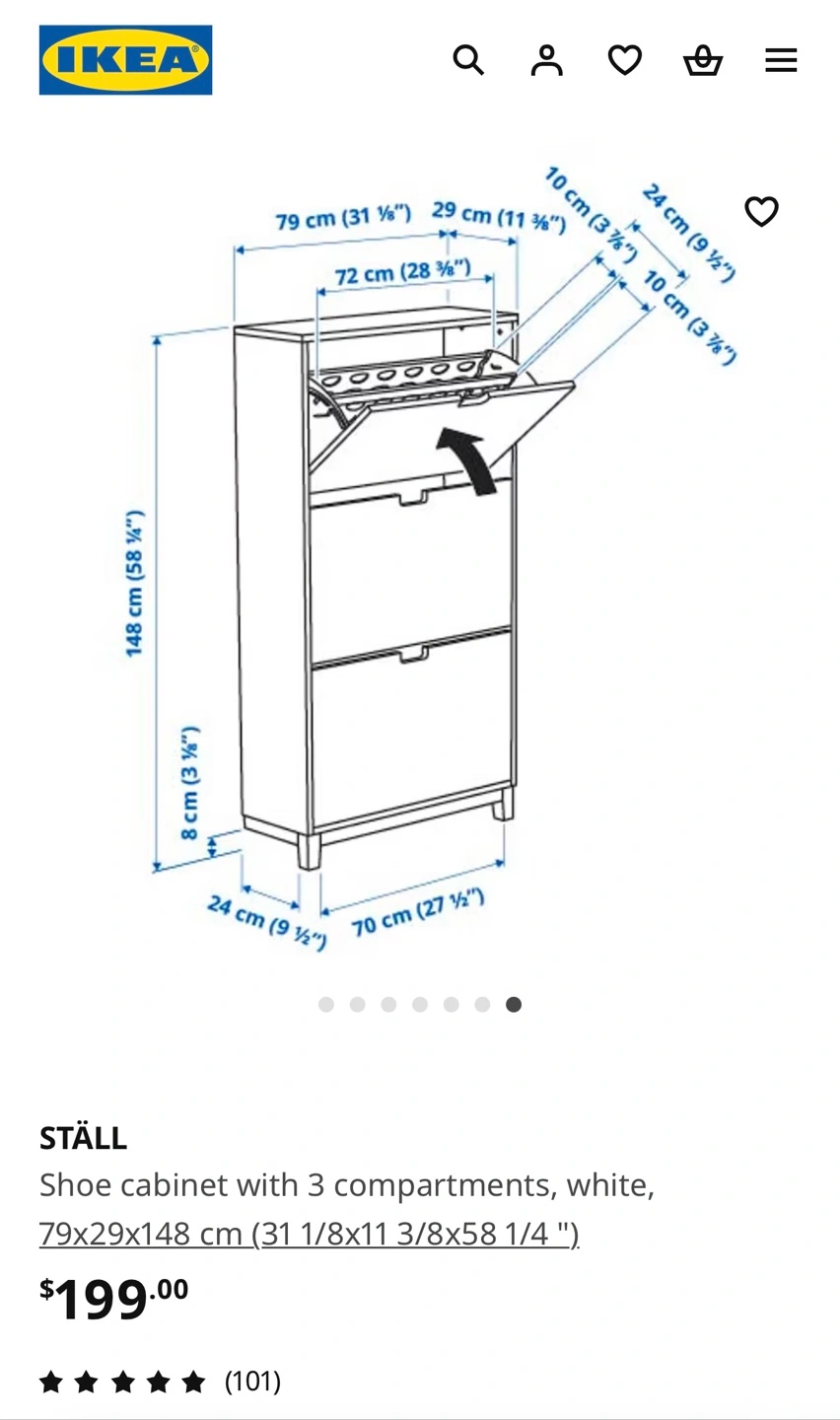 IKEA

79 cm (31 ⅛")
29 cm (11 ⅜")
72 cm (28 ⅜")
10 cm (3 ⅞")
24 cm (9 ½")
10 cm (3 ⅞")
148 cm (58 ¼")
8 cm (3 ⅛")
24 cm (9 ½")
70 cm (27 ½")

STÄLL
Shoe cabinet with 3 compartments, white, 79x29x148 cm (31 1/8x11 3/8x58 1/4 ")
$199.00
(101)