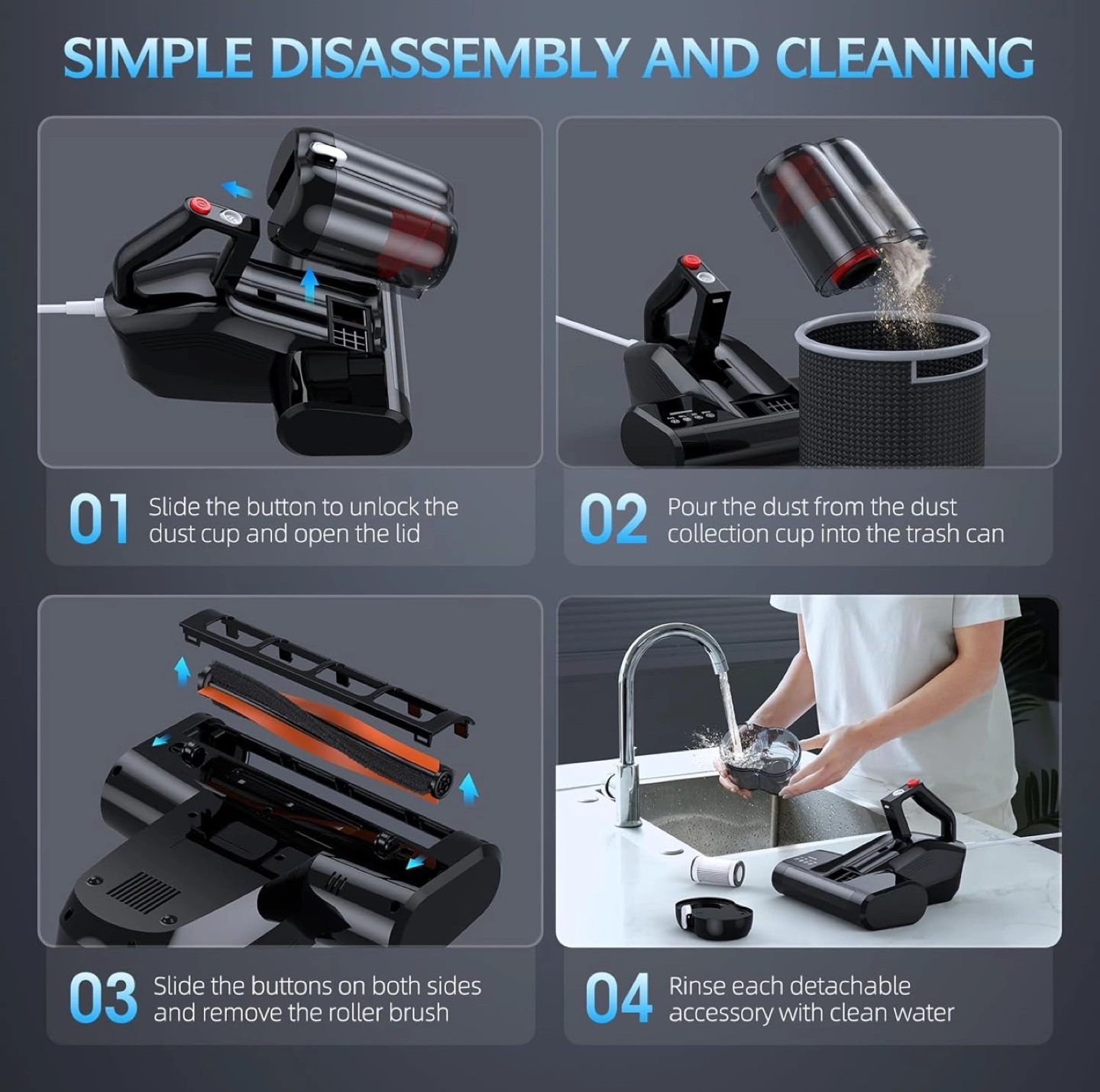 SIMPLE DISASSEMBLY AND CLEANING

01 Slide the button to unlock the dust cup and open the lid

02 Pour the dust from the dust collection cup into the trash can

03 Slide the buttons on both sides and remove the roller brush

04 Rinse each detachable accessory with clean water