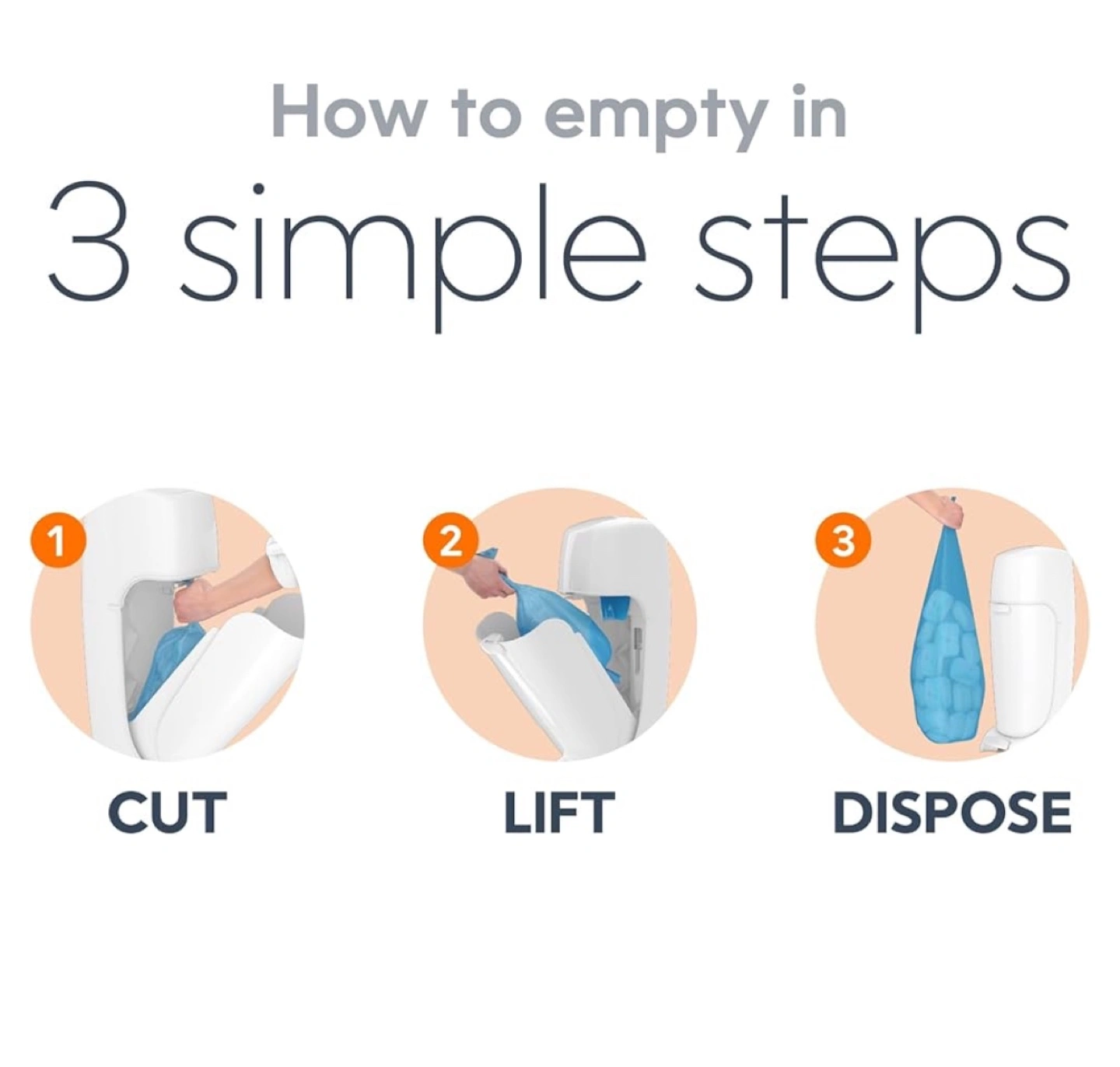 How to empty in
3 simple steps

1
CUT

2
LIFT

3
DISPOSE