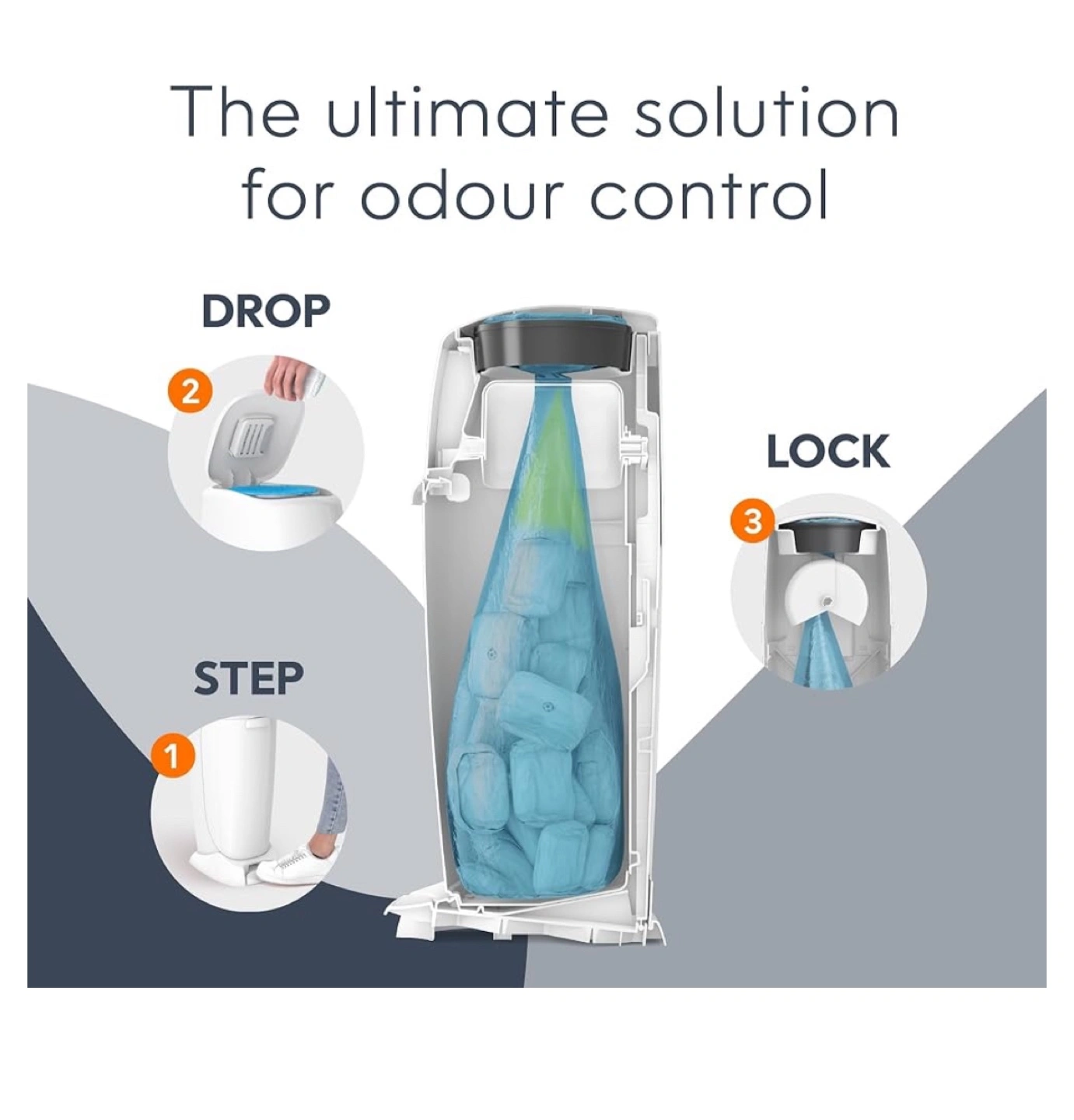 The ultimate solution for odour control

DROP

2

LOCK

3

STEP

1