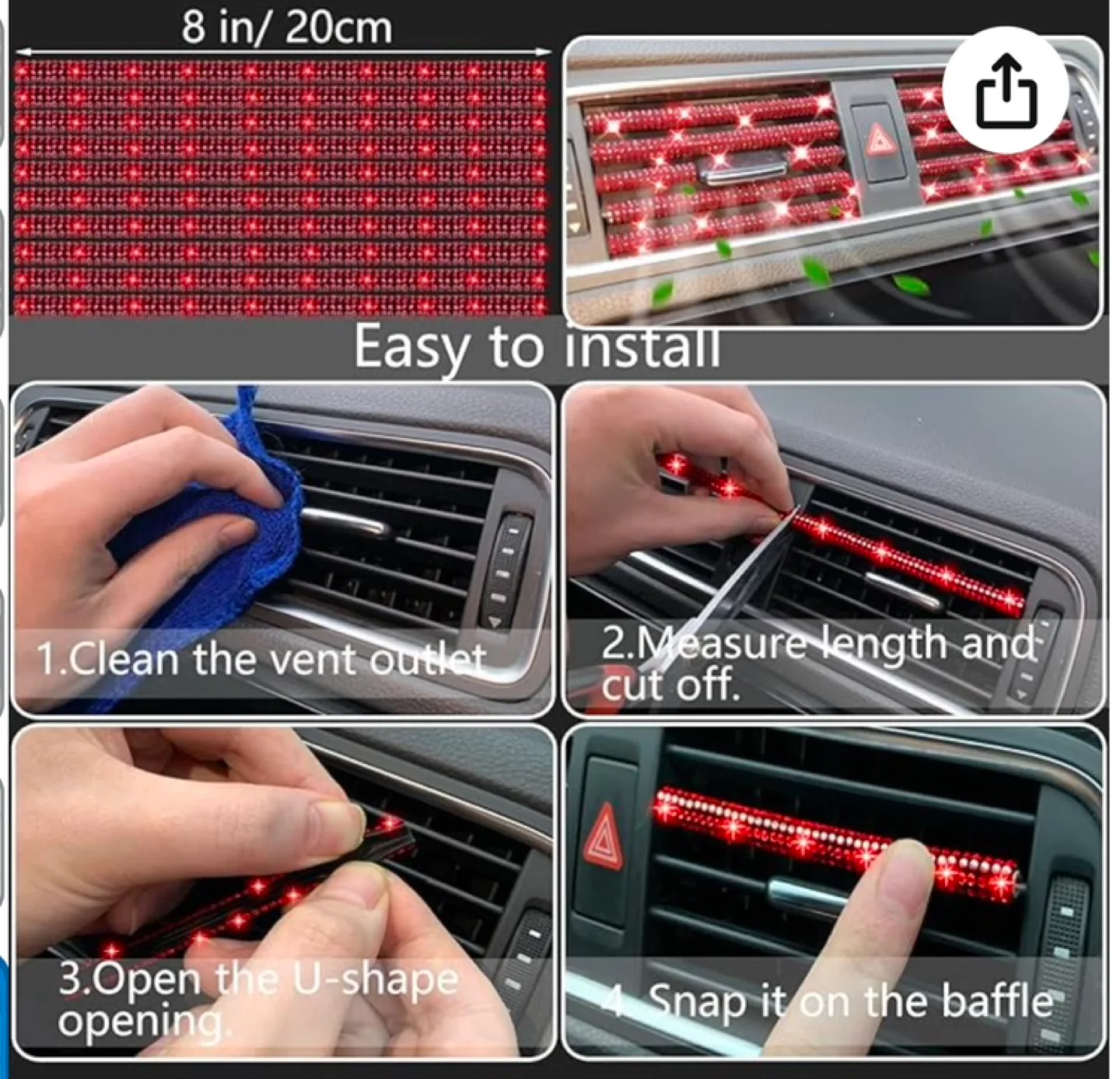 8 in/ 20cm

Easy to install

1.Clean the vent outlet

2.Measure length and cut off.

3.Open the U-shape opening.

4.Snap it on the baffle