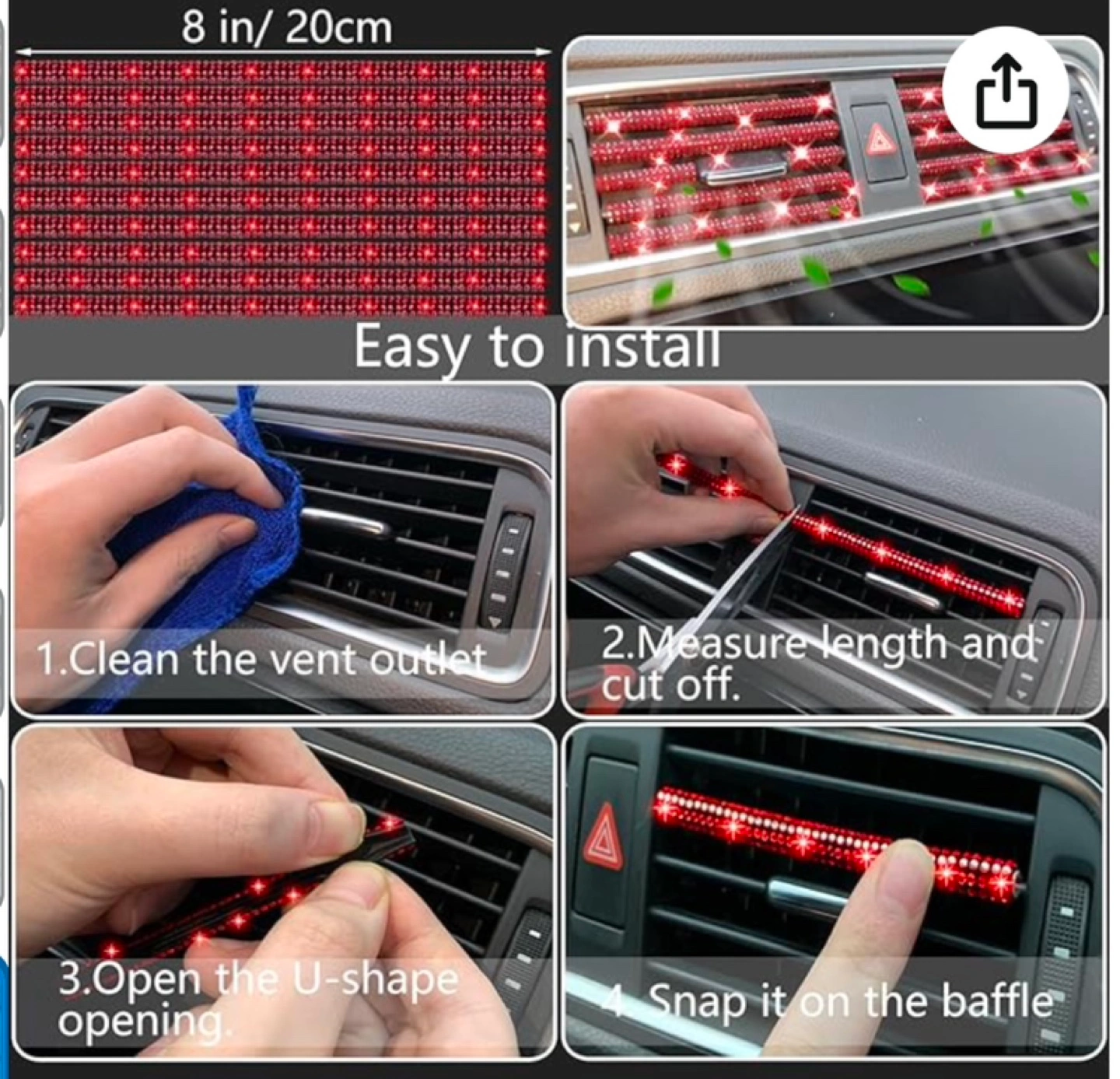 8 in/ 20cm

Easy to install

1.Clean the vent outlet

2.Measure length and cut off.

3.Open the U-shape opening.

4.Snap it on the baffle