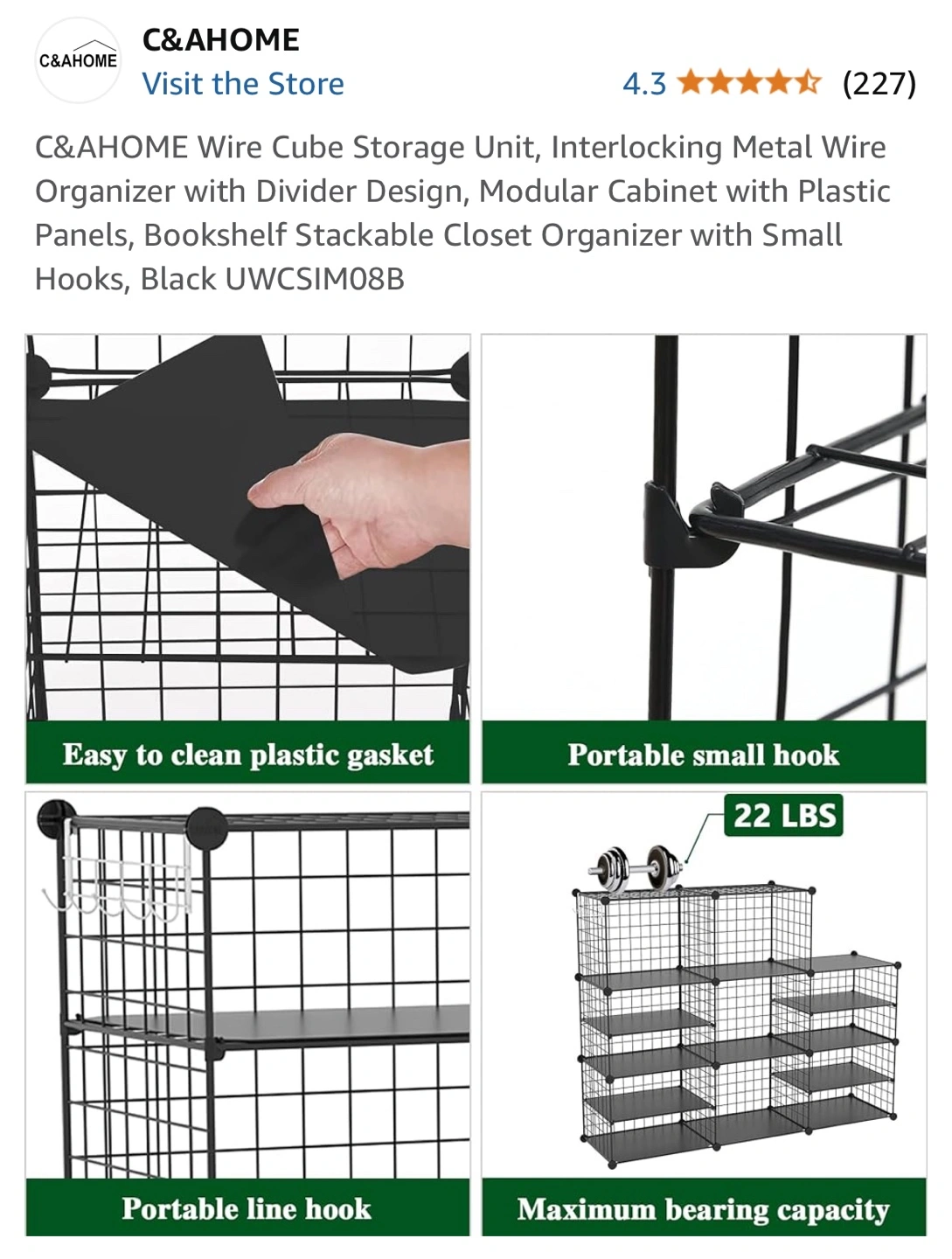 C&AHOME

C&AHOME
Visit the Store

4.3 (227)

C&AHOME Wire Cube Storage Unit, Interlocking Metal Wire Organizer with Divider Design, Modular Cabinet with Plastic Panels, Bookshelf Stackable Closet Organizer with Small Hooks, Black UWCSIM08B

Easy to clean plastic gasket

Portable small hook

Portable line hook

22 LBS

Maximum bearing capacity